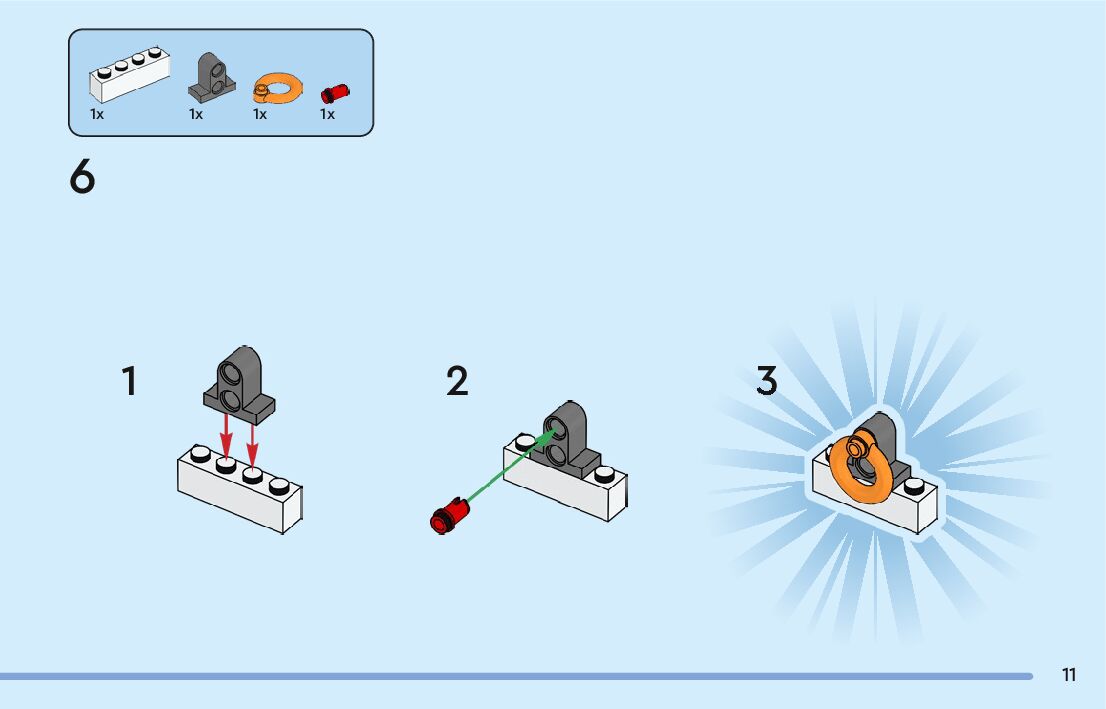 1x 1x 1x 1x

6

1

2

3

11