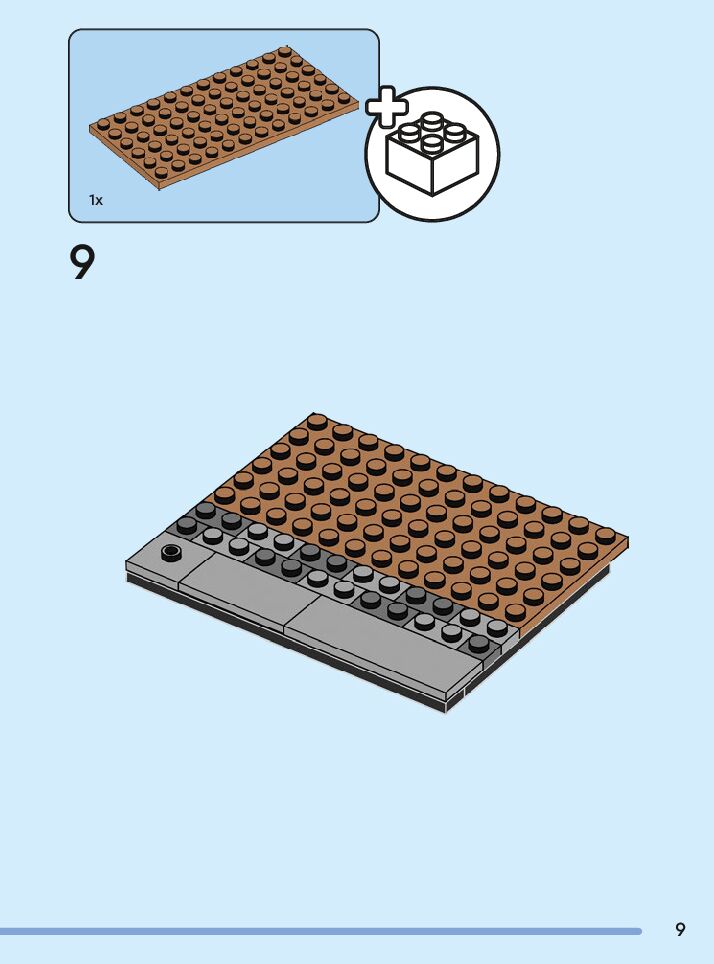 1x

9

9