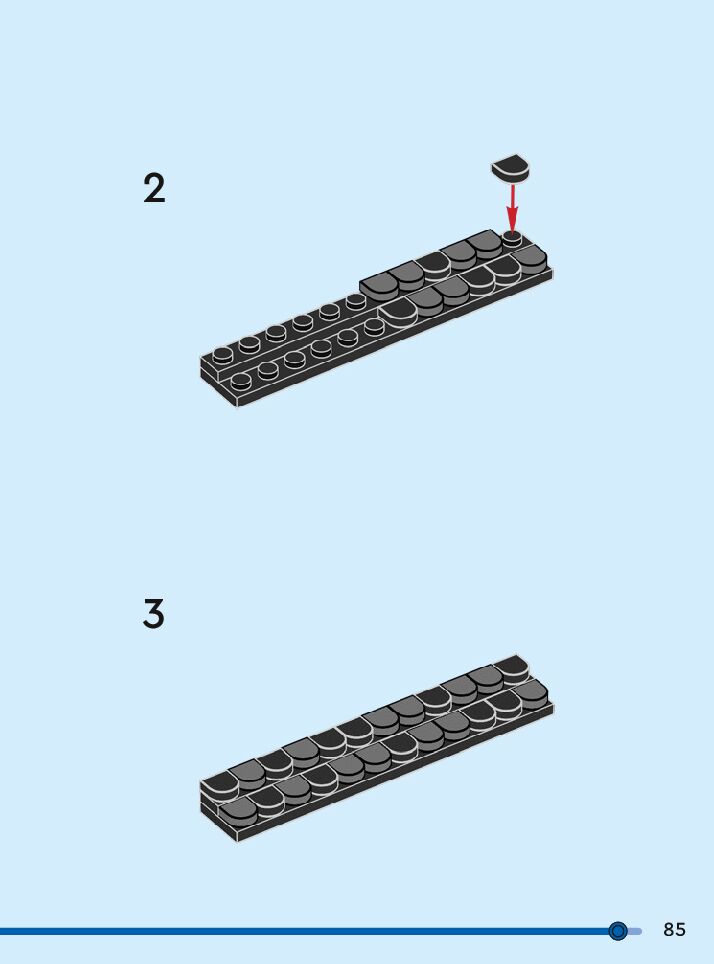 2

3

85