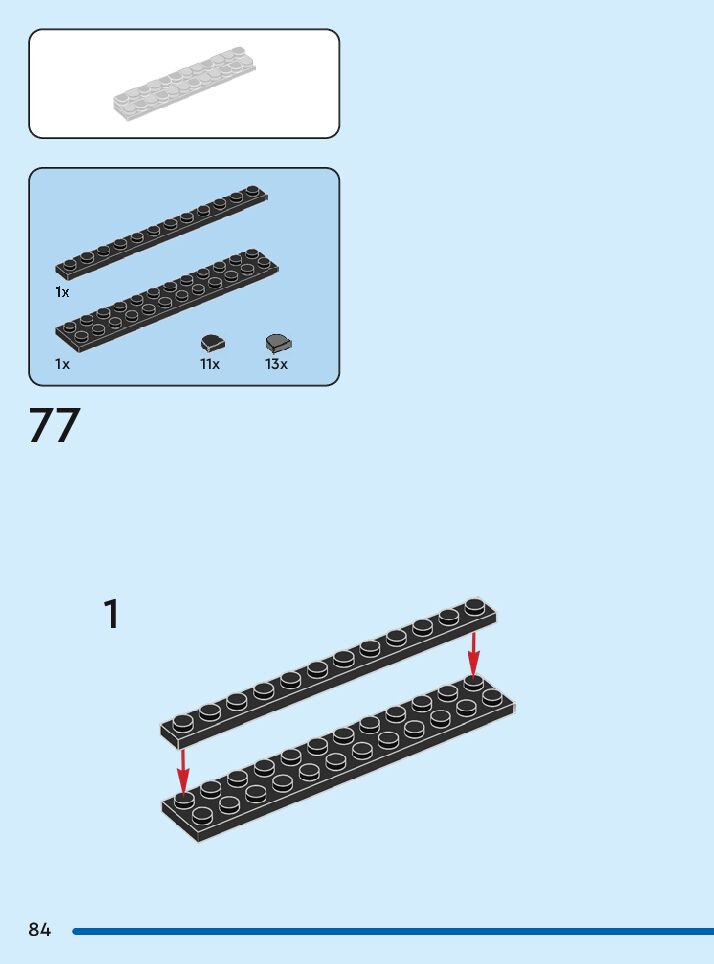 1x

1x

11x

13x

77

1

84