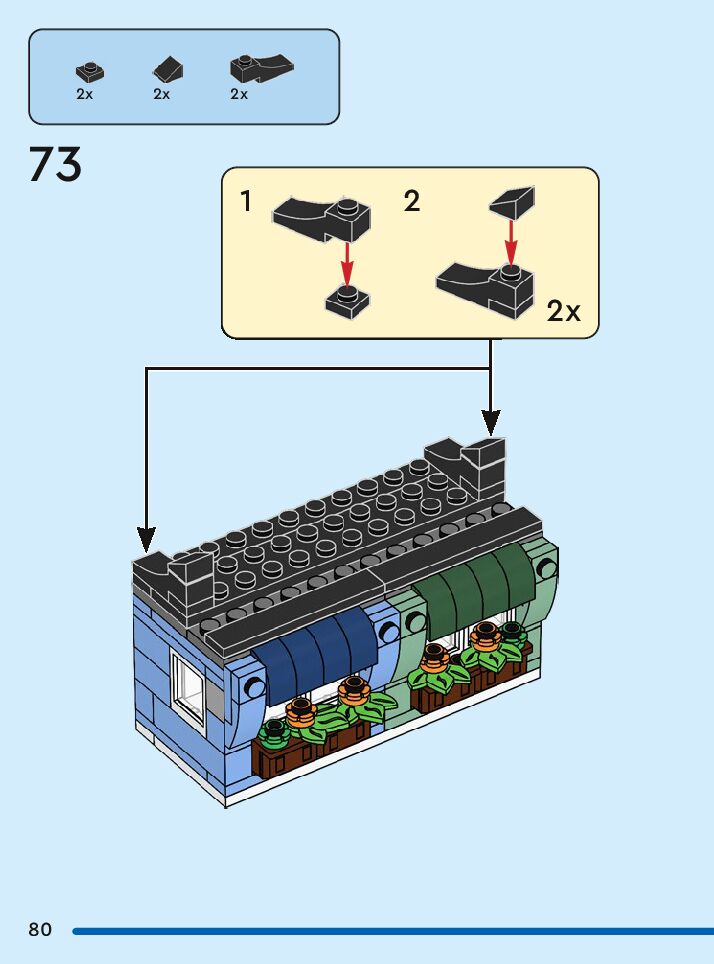 2x 2x 2x

73

1

2

2x

80