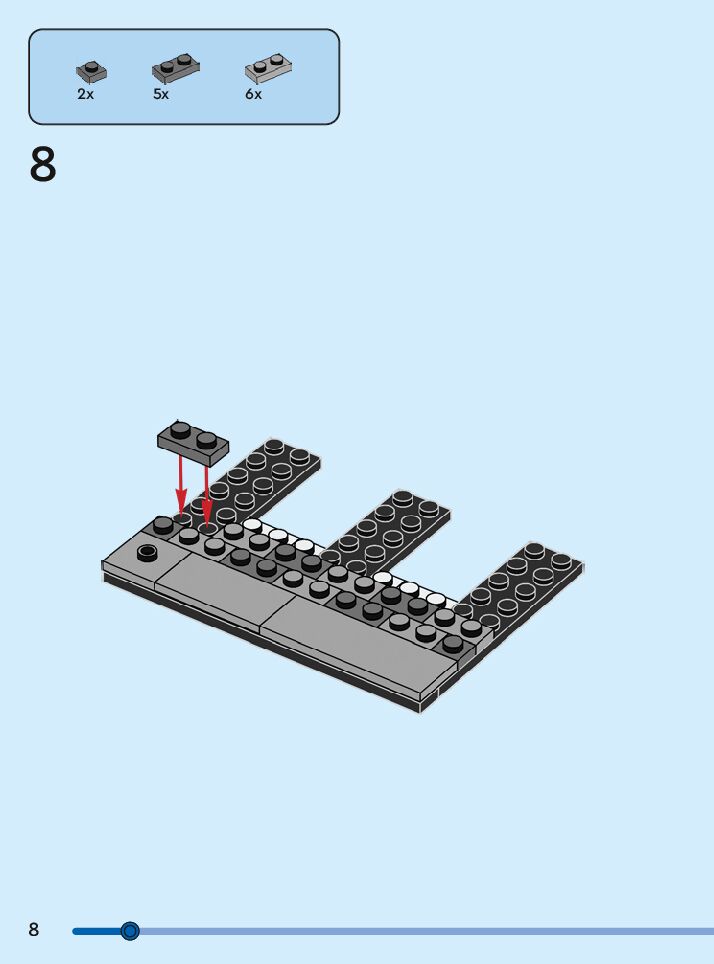 2x
5x
6x

8

8