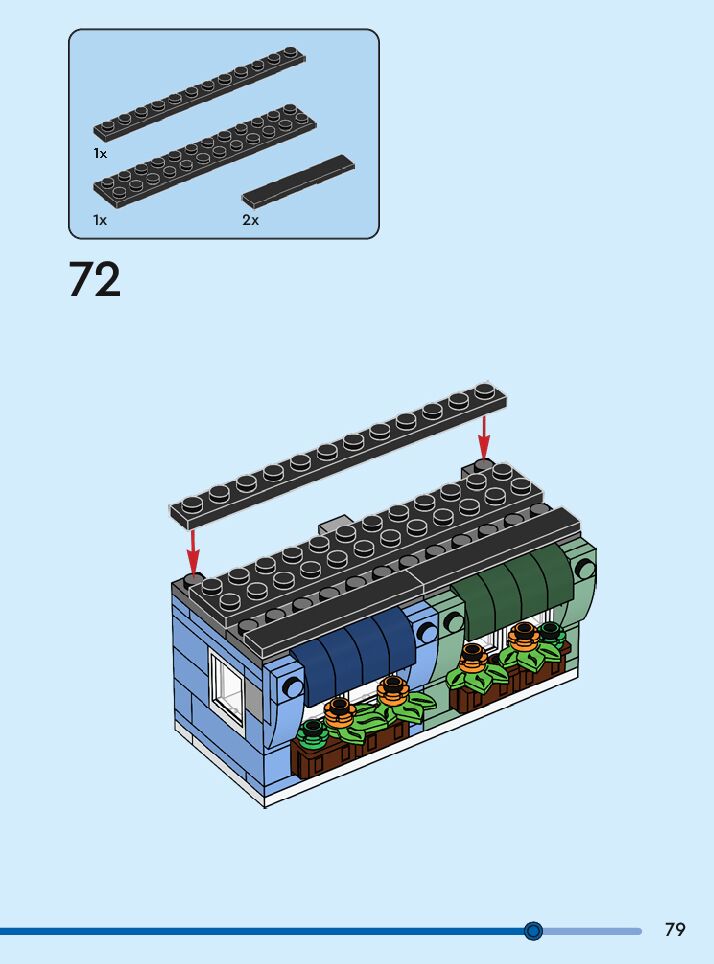 1x

1x

2x

72

79