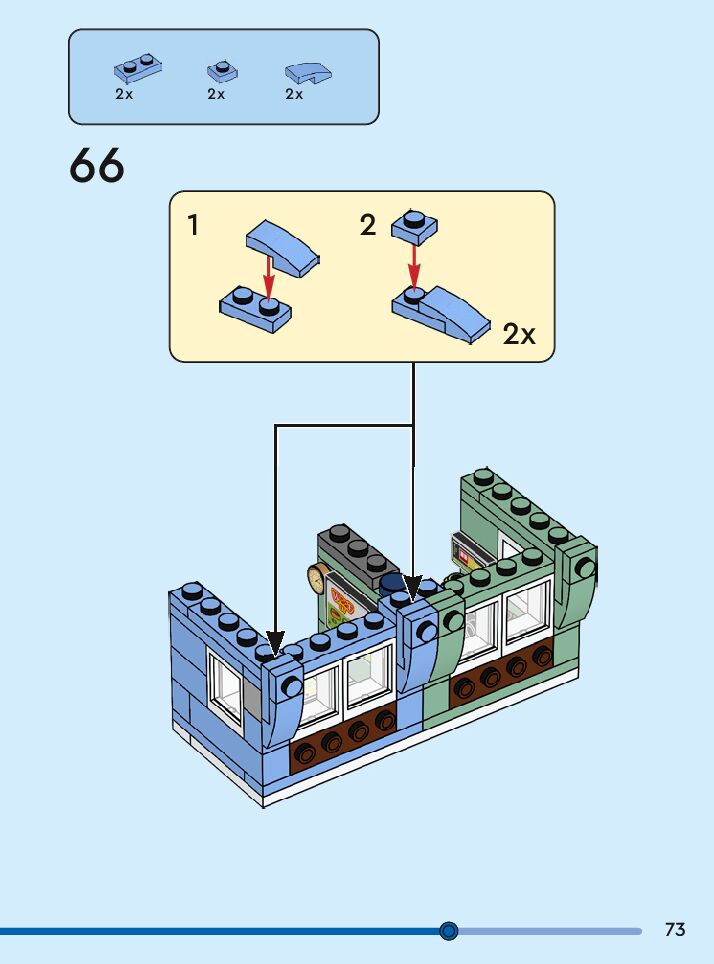 2x 2x 2x

66

1

2

2x

73