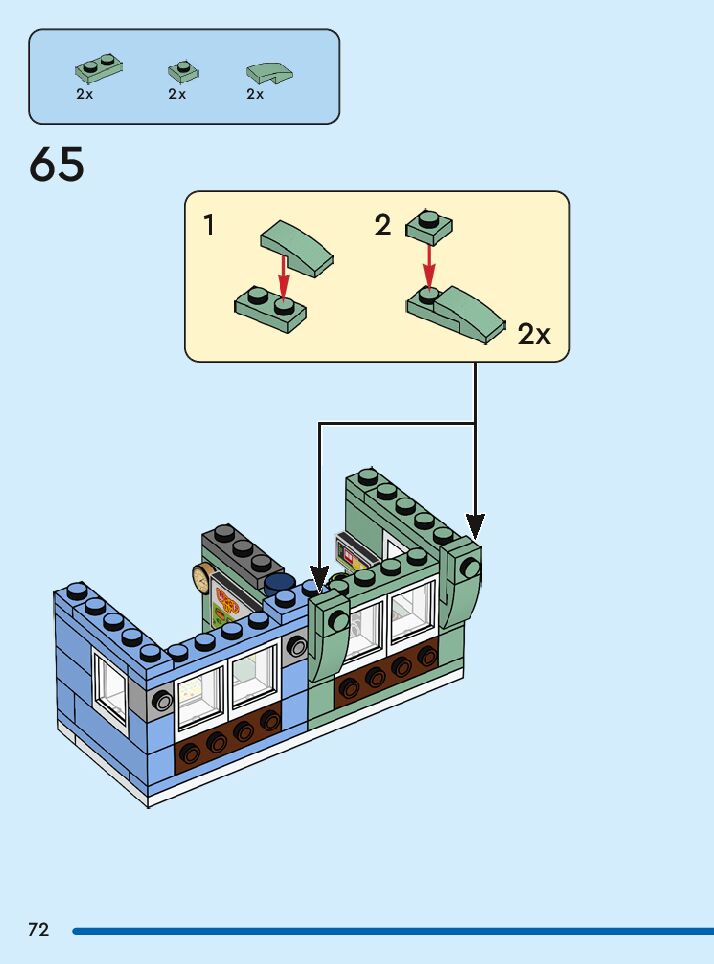 2x 2x 2x

65

1

2

2x

72