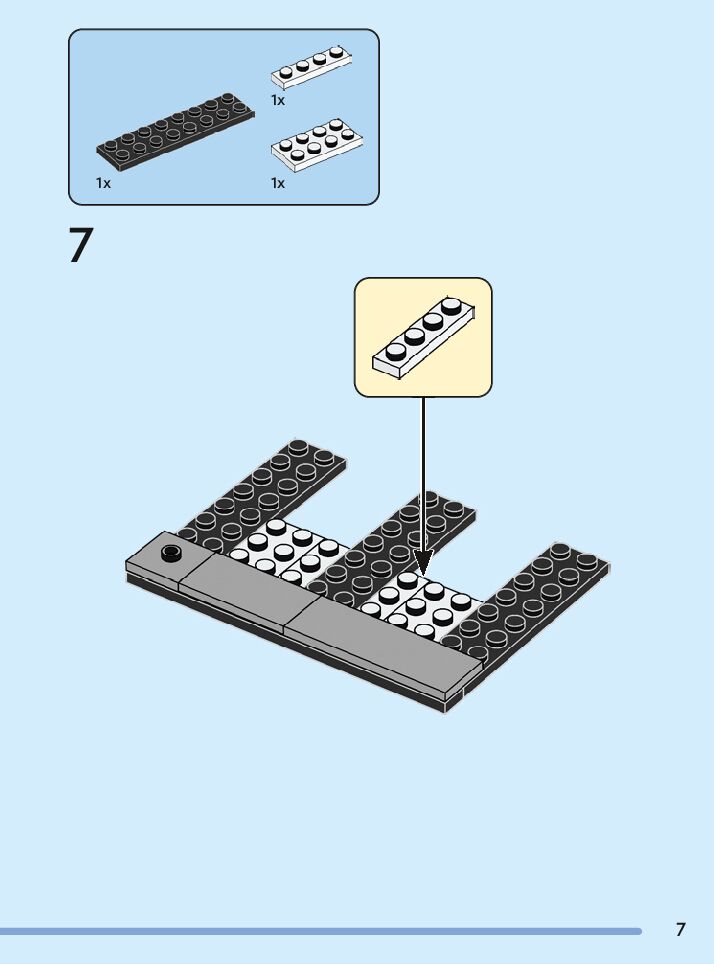 1x

1x

1x

7

7