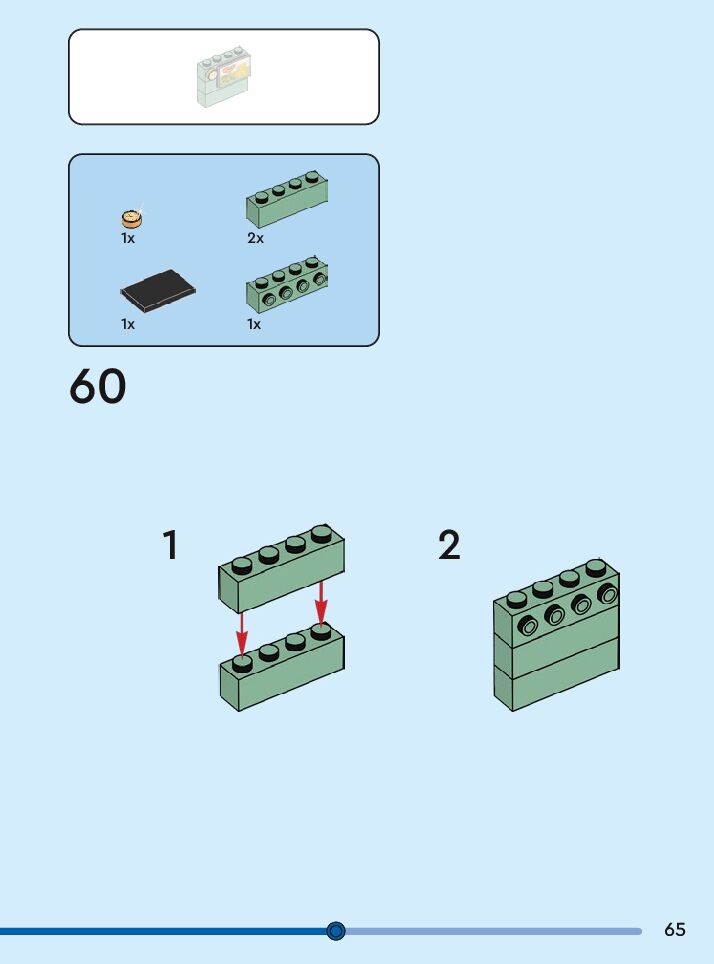 1x

2x

1x

1x

60

1

2

65