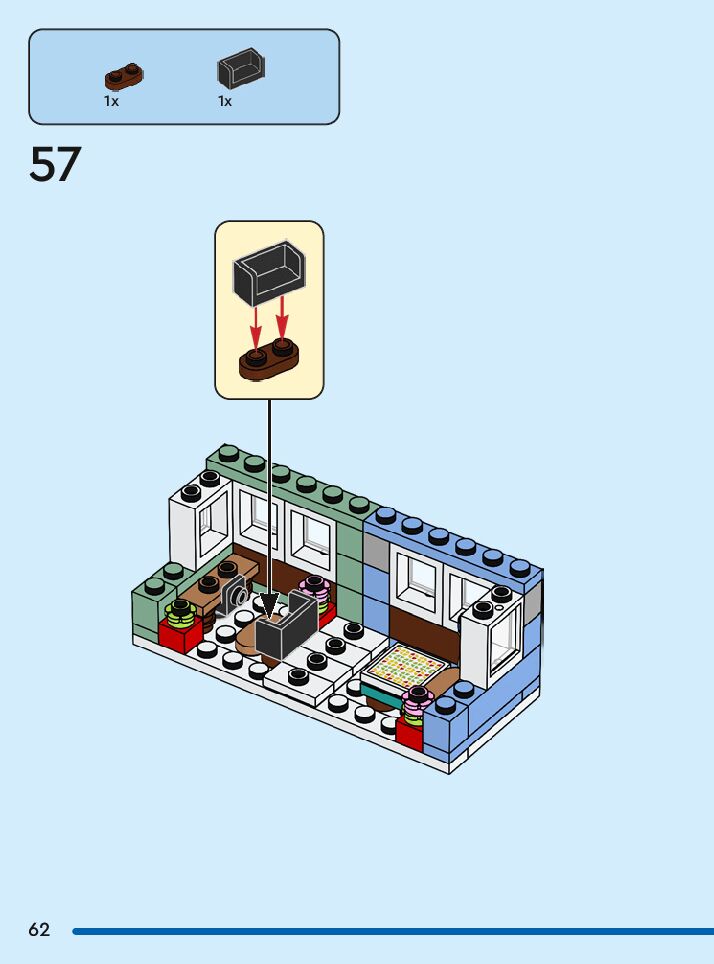 1x 1x

57

62