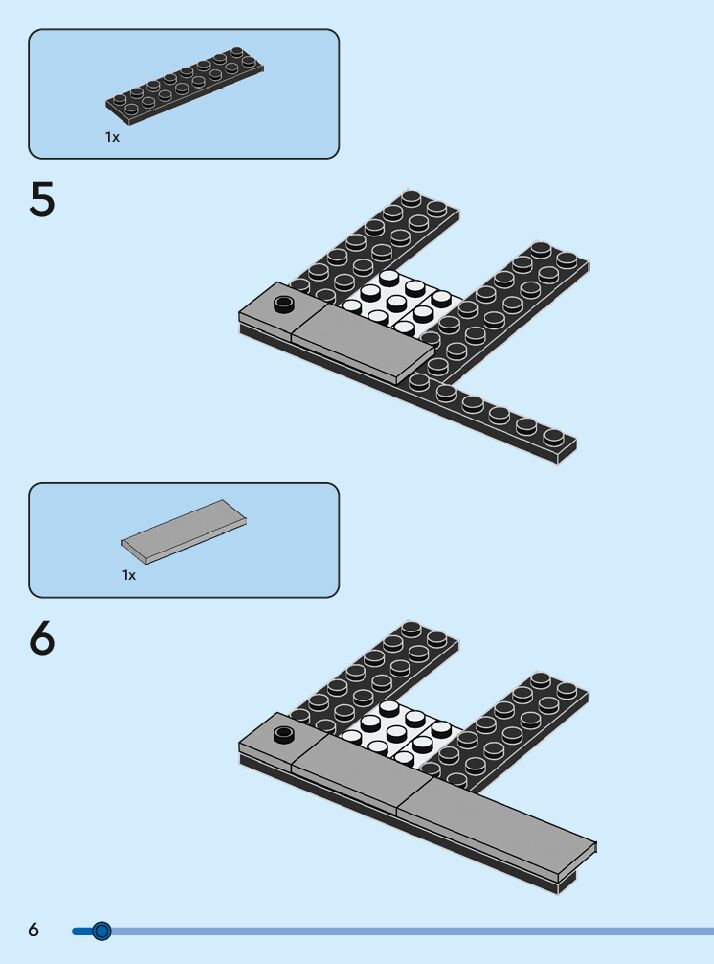 1x

5

1x

6

6