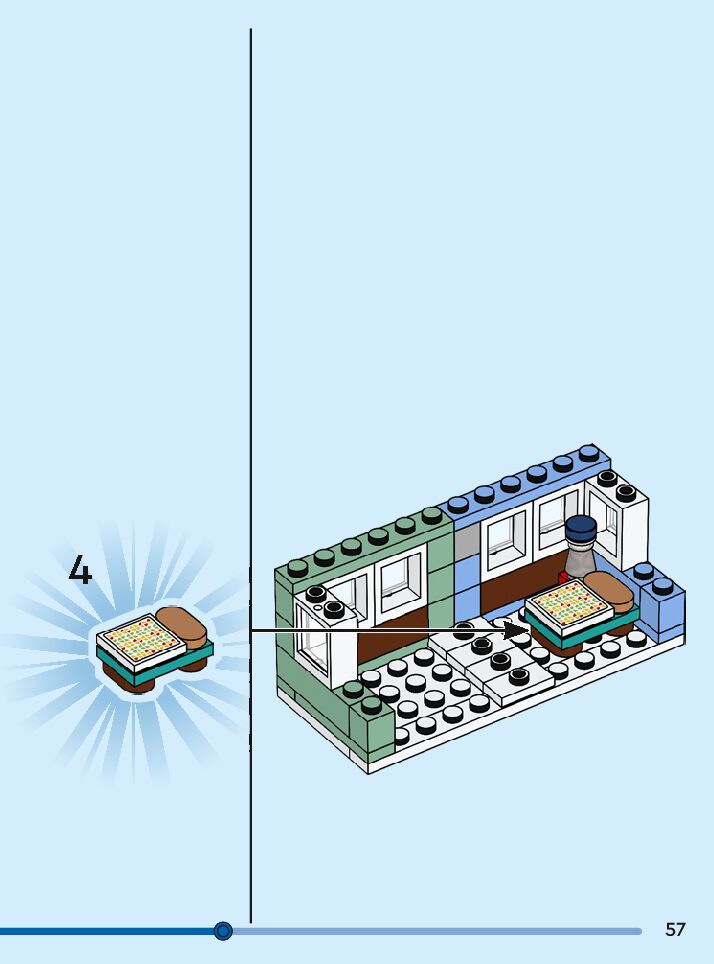 4

57