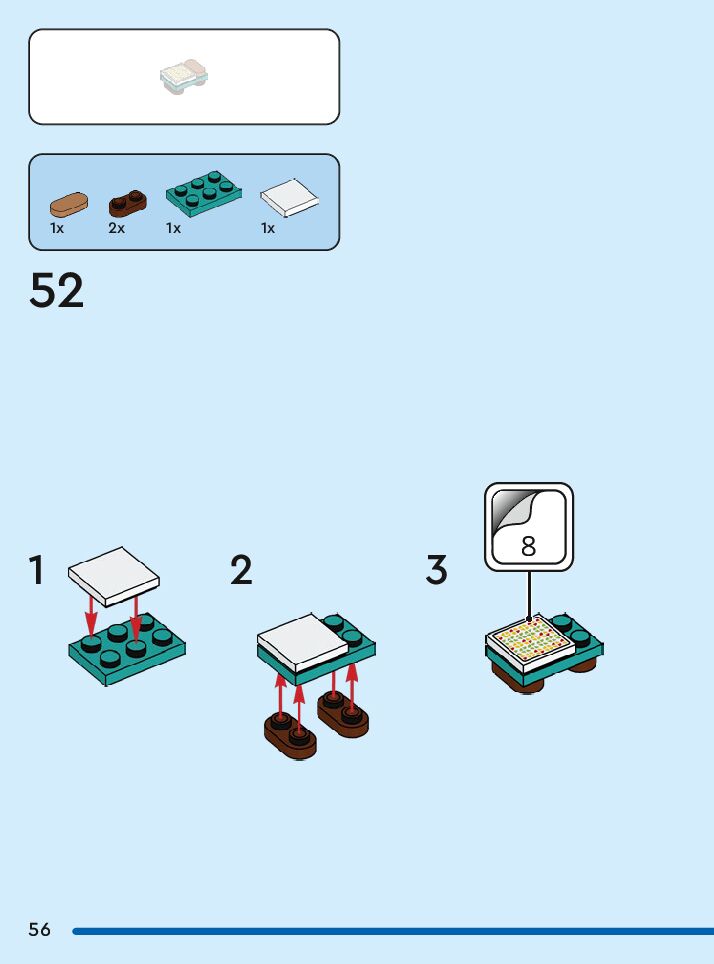 1x 2x 1x 1x

52

1

2

3

8

56