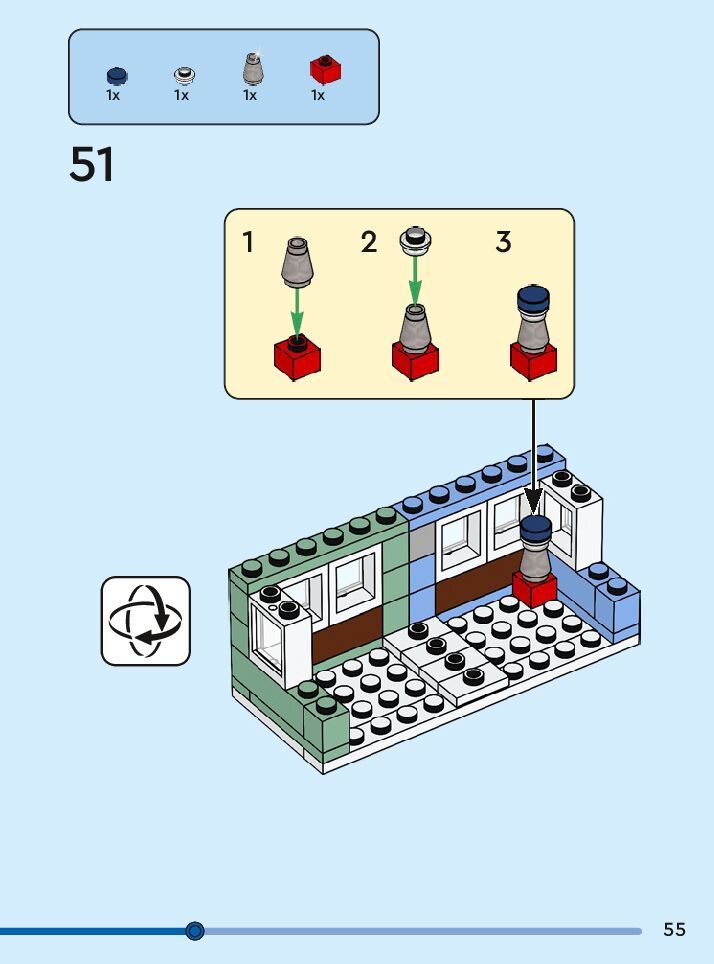 1x 1x 1x 1x

51

1 2 3

55