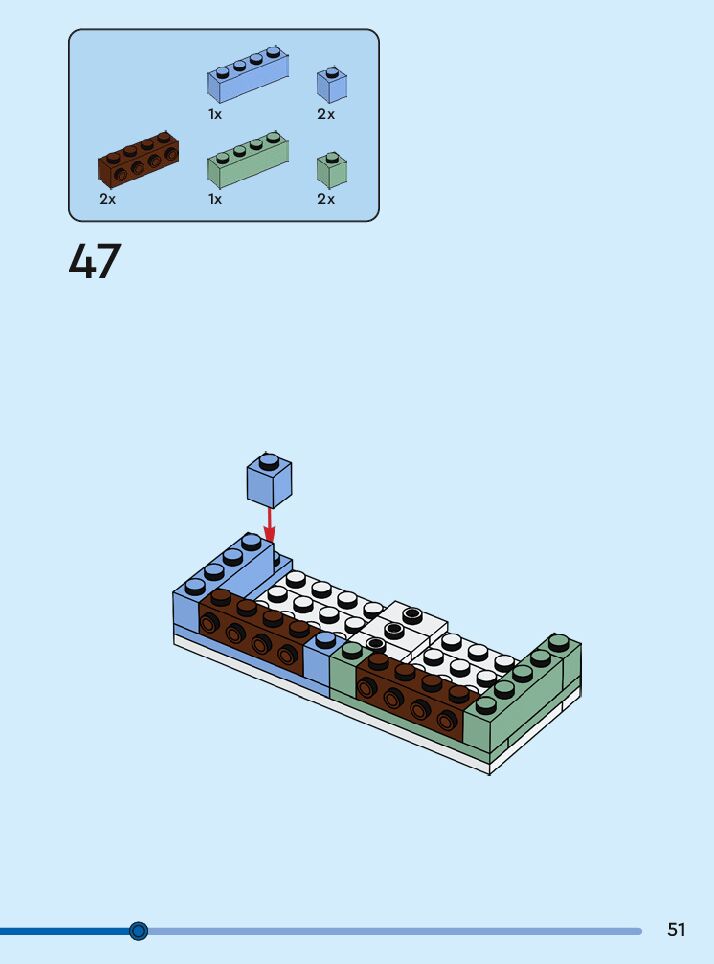 1x
2x
2x
1x
2x

47

51