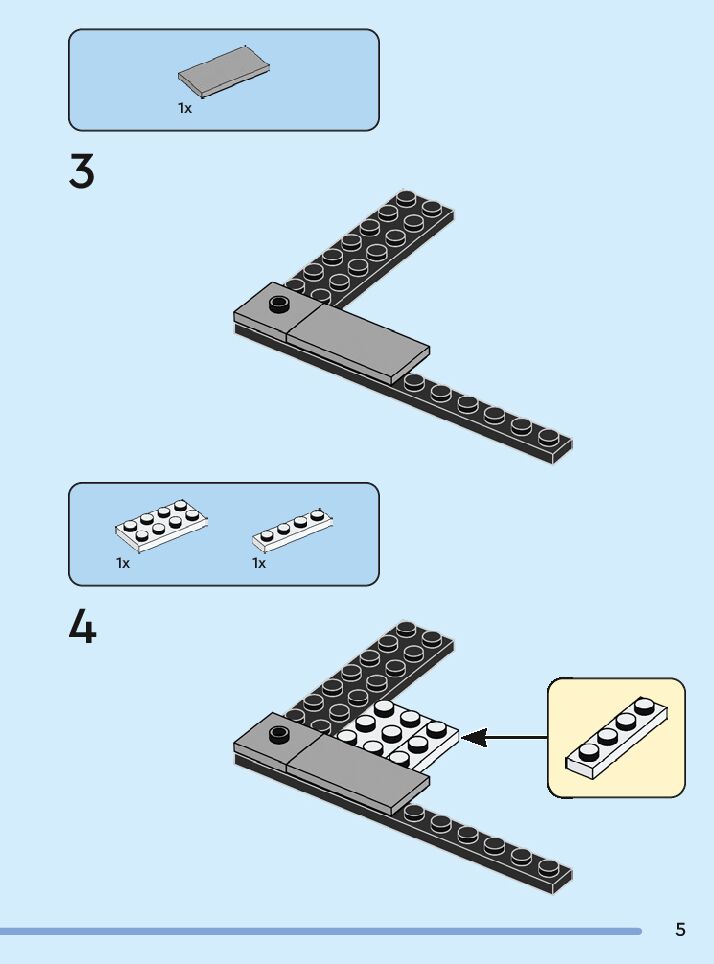 1x

3

1x

1x

4

5