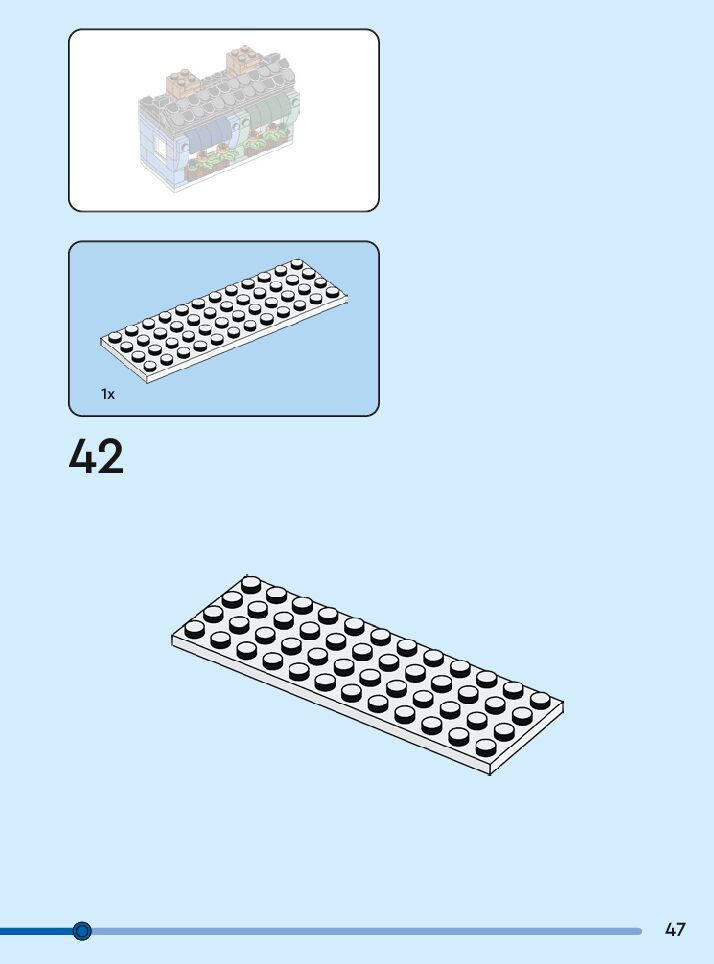 1x

42

47