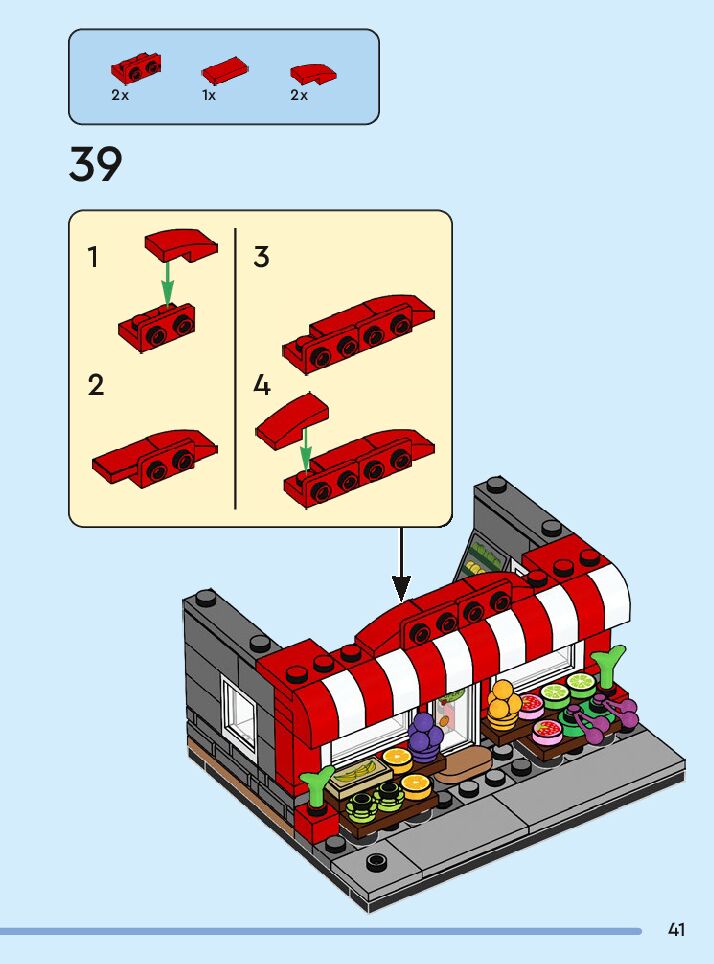 2x 1x 2x

39

1

2

3

4

41