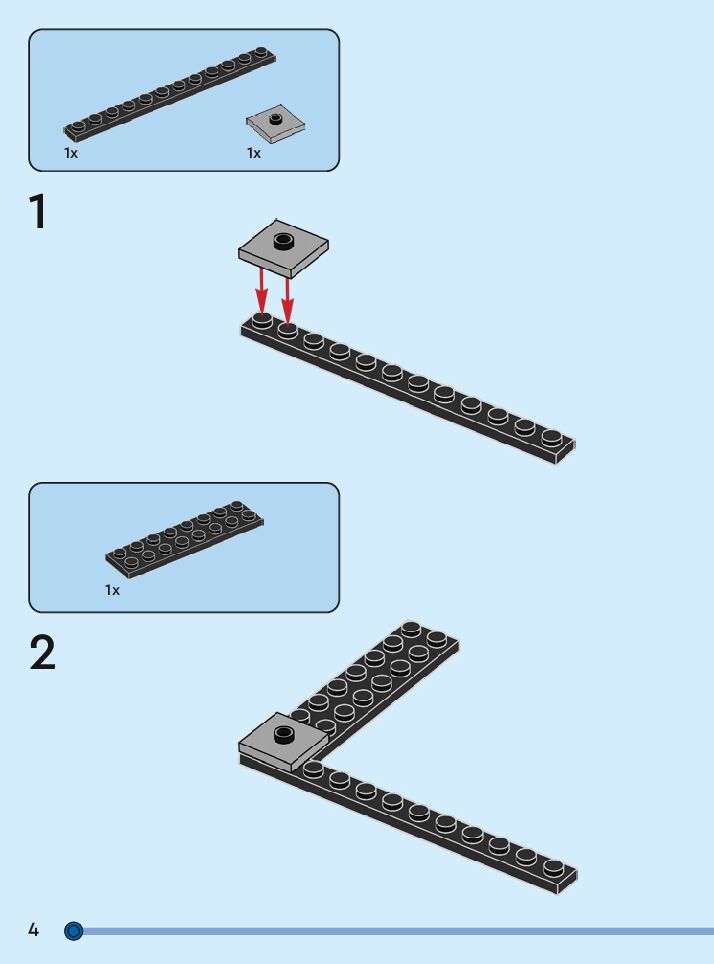 1x
1x

1

1x

2

4