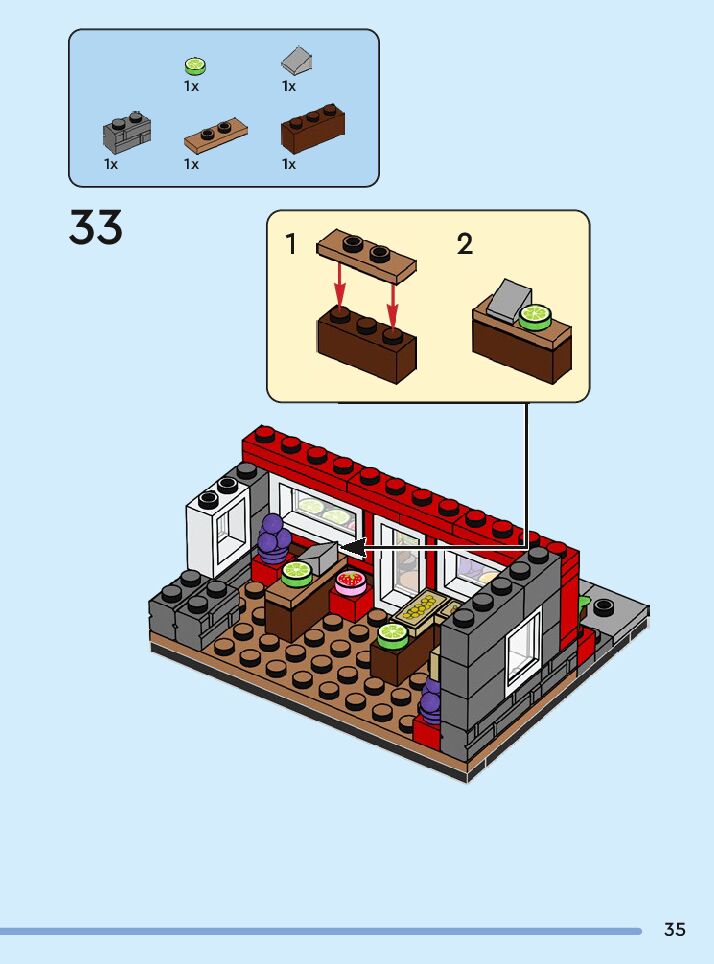 1x
1x
1x
1x
1x

33

1
2

35