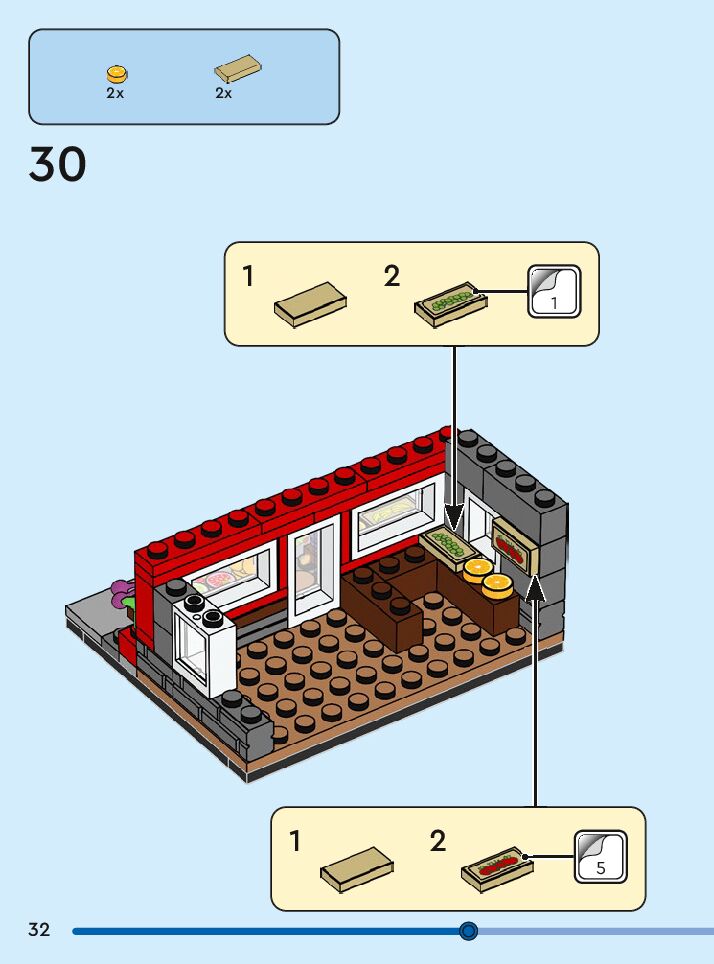 2x
2x

30

1
2
1

1
2
5

32