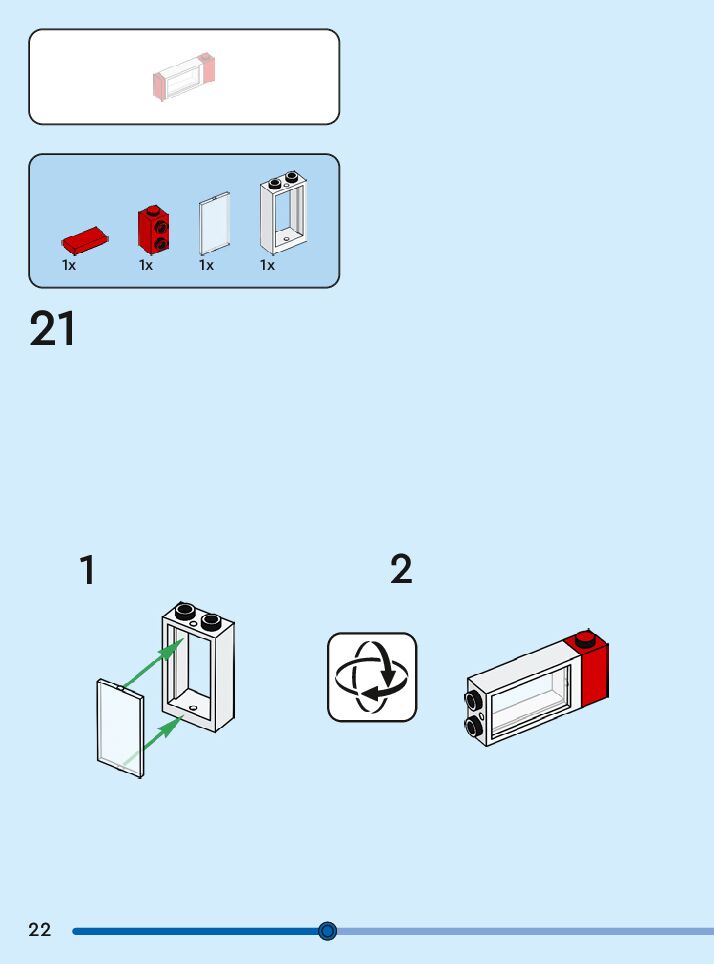 1x 1x 1x 1x

21

1

2

22