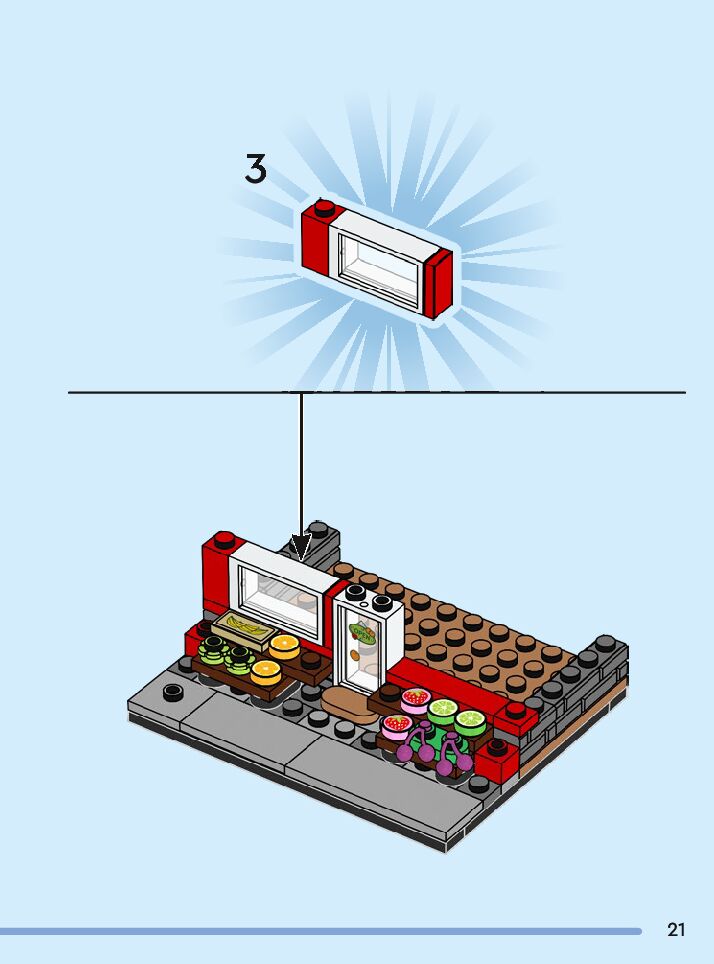 3

21