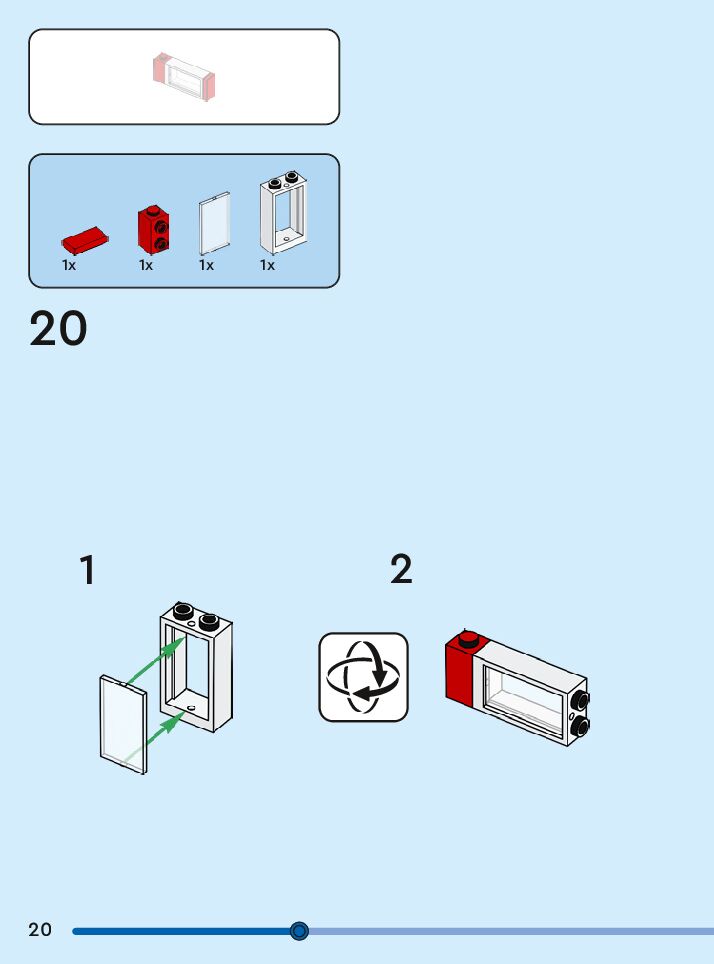 1x 1x 1x 1x

20

1

2

20