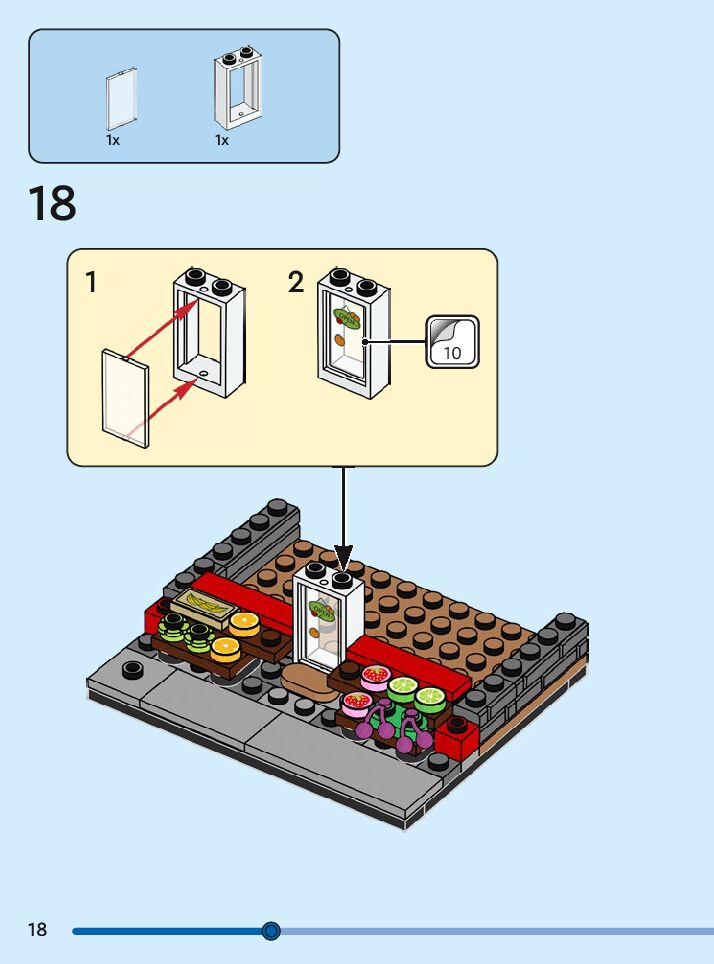 1x
1x

18

1
2
10

18