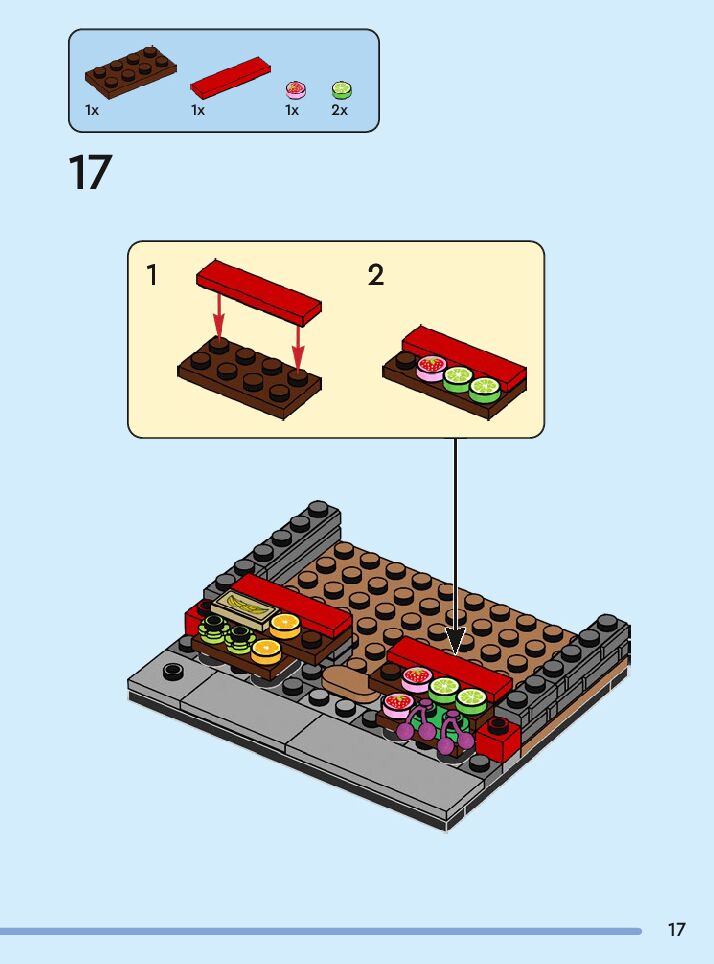 1x
1x
1x
2x

17

1

2

17