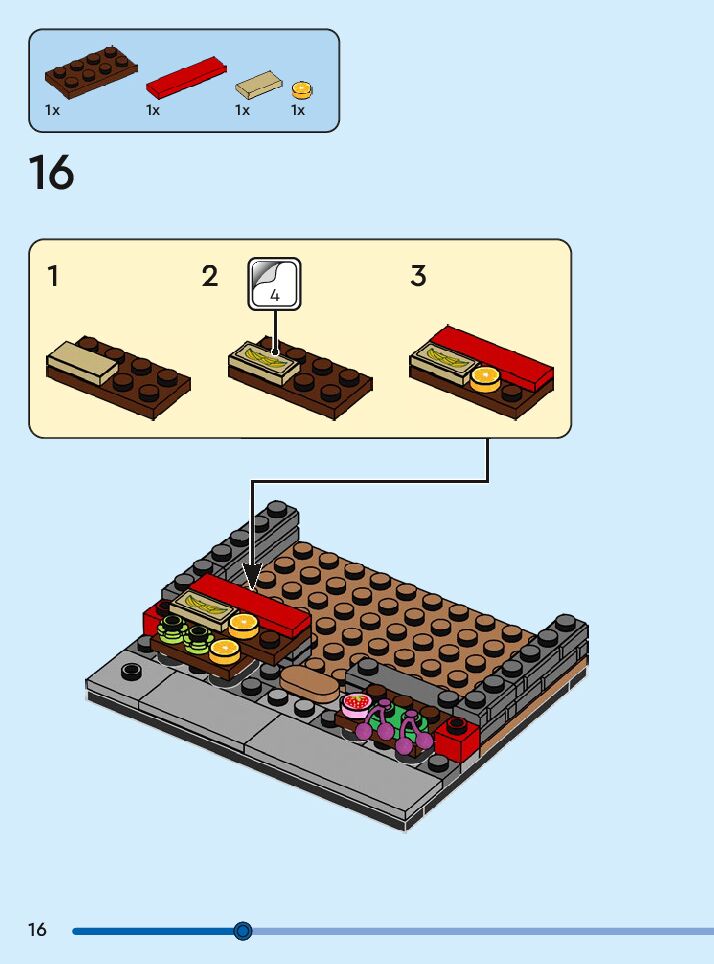 1x 1x 1x 1x

16

1 2 4 3

16