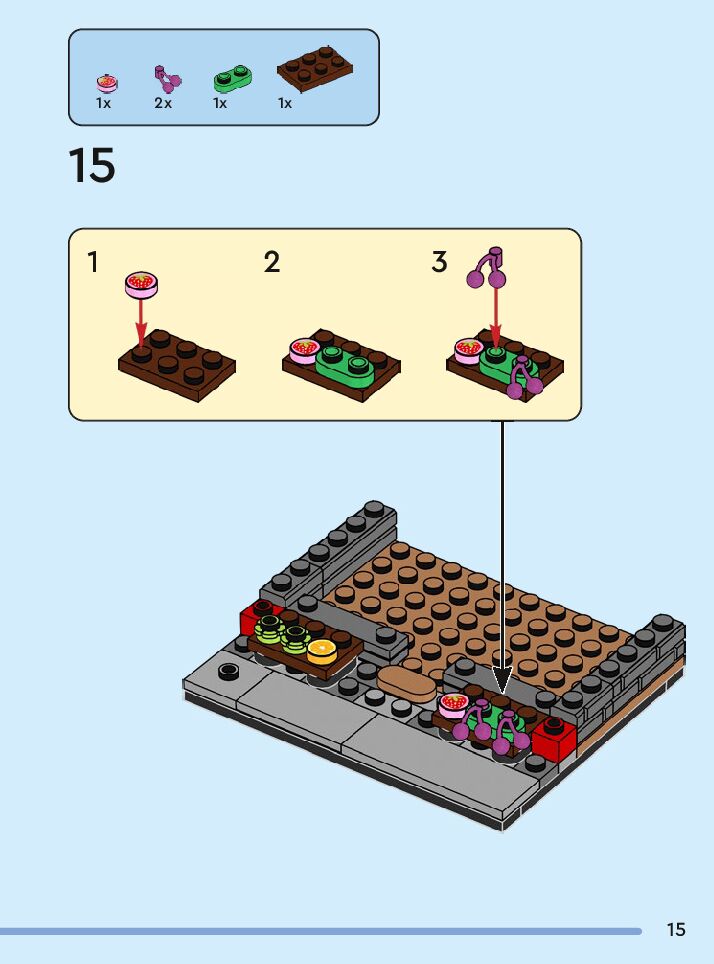 1x 2x 1x 1x

15

1

2

3

15