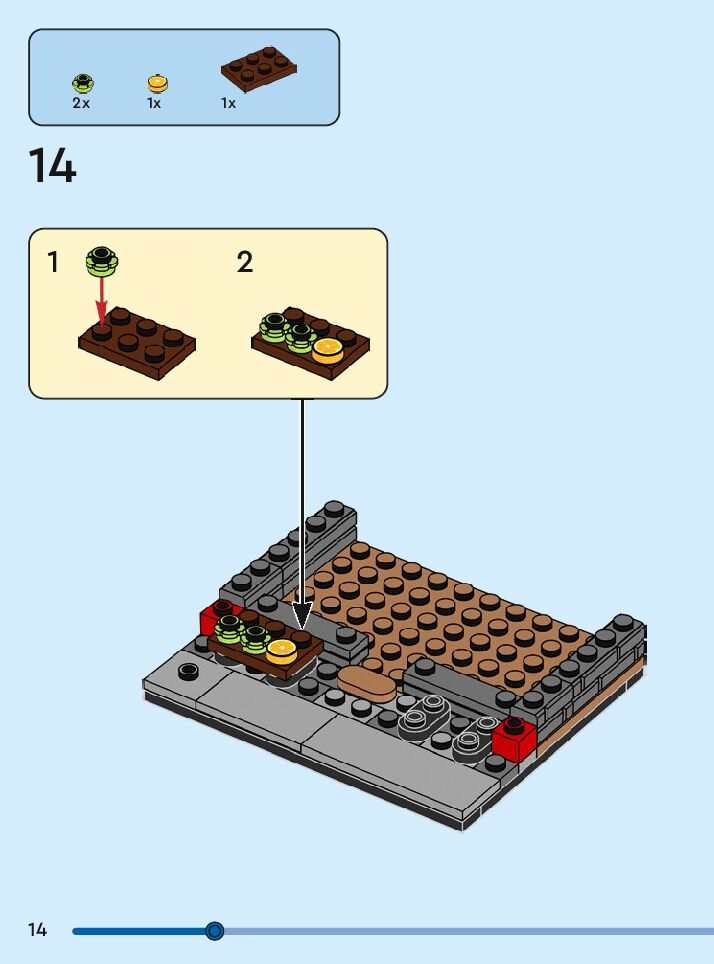 2x 1x 1x

14

1 2

14