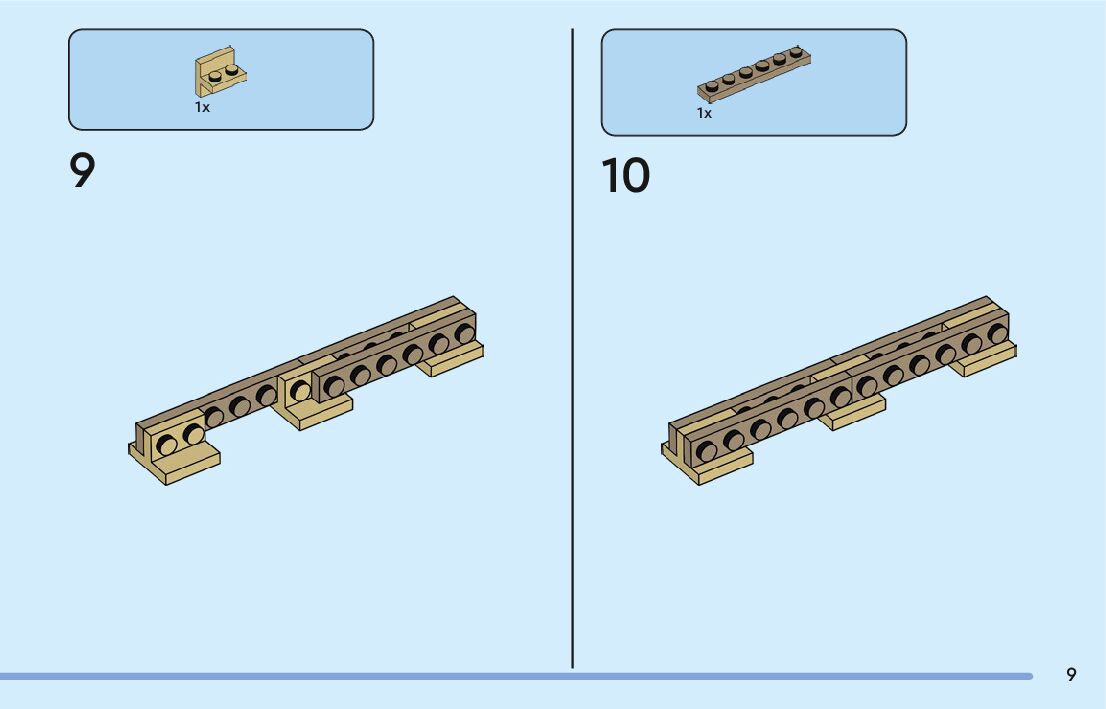 1x

9

1x

10

9