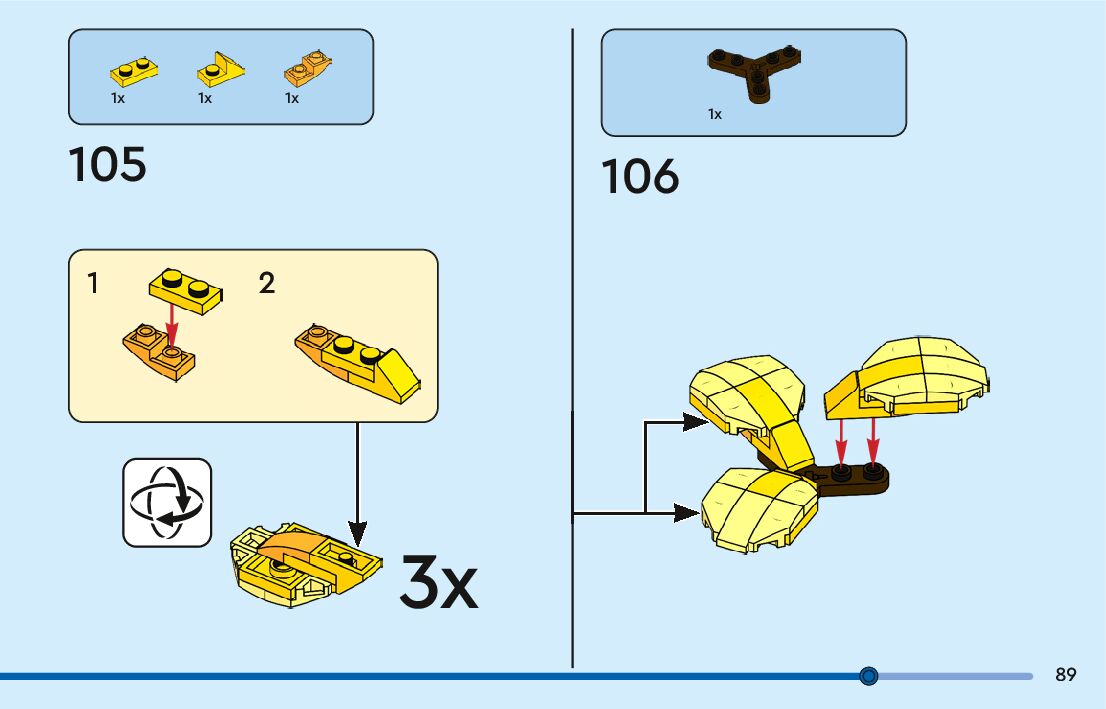 1x 1x 1x

105

1 2

3x

1x

106

89