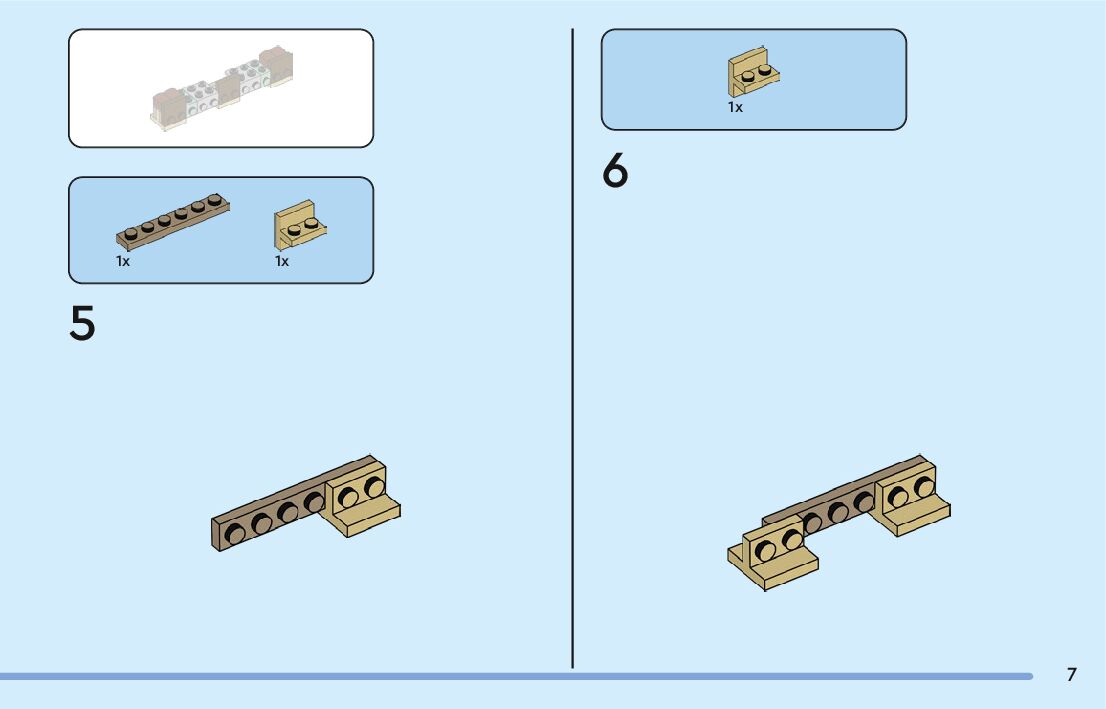 1x

1x

5

1x

6

7