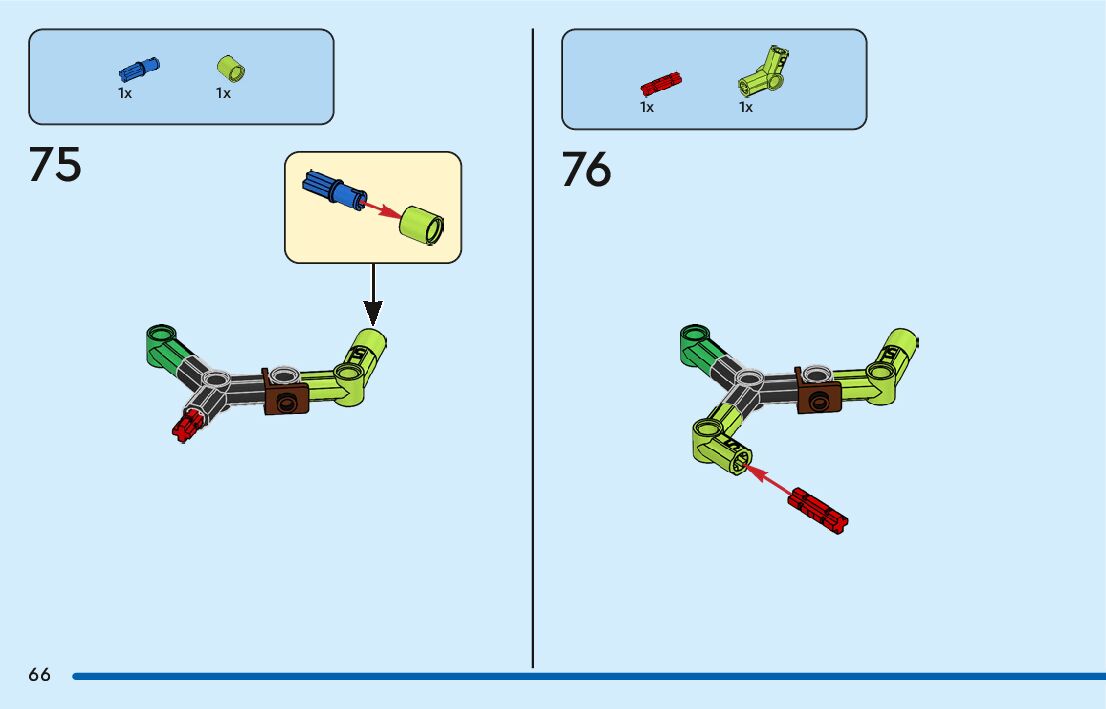 1x 1x

75

1x 1x

76

66