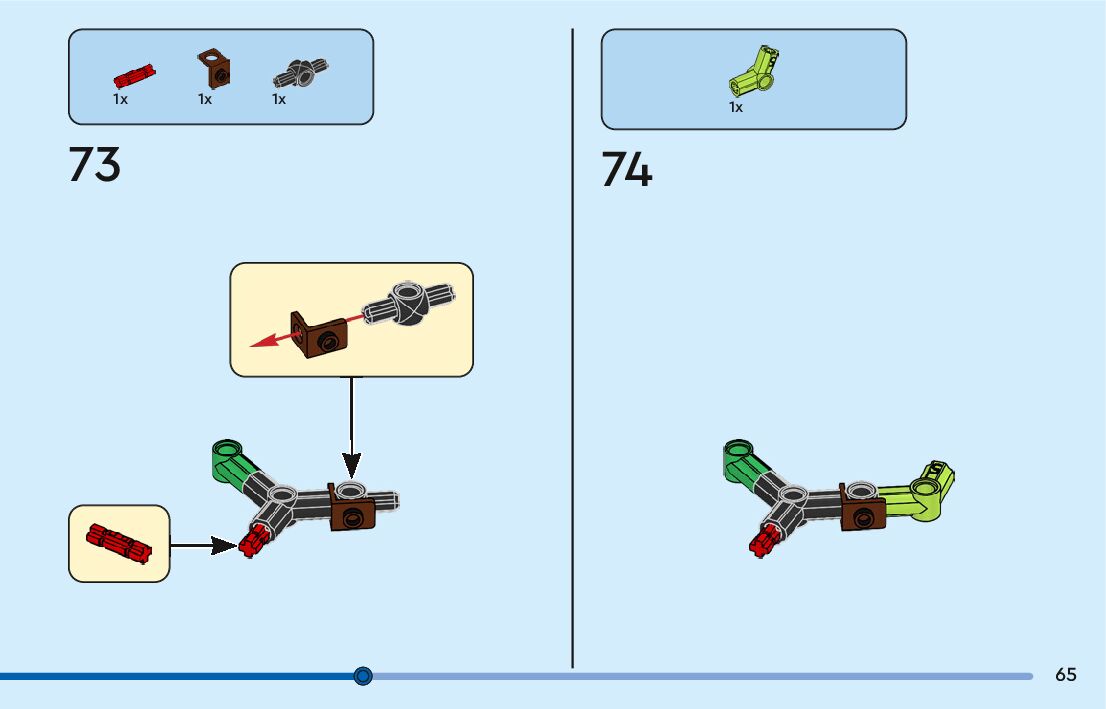 1x 1x 1x

73

1x

74

65