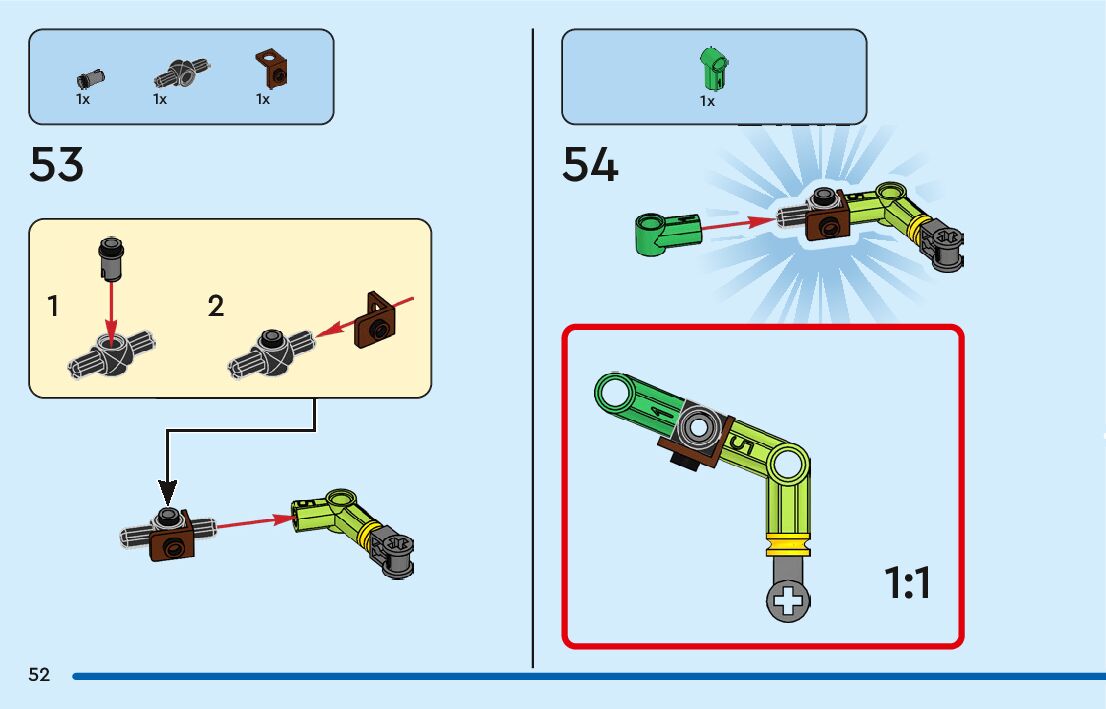 1x 1x 1x

53

1

2

1x

54

1

5

1:1

52