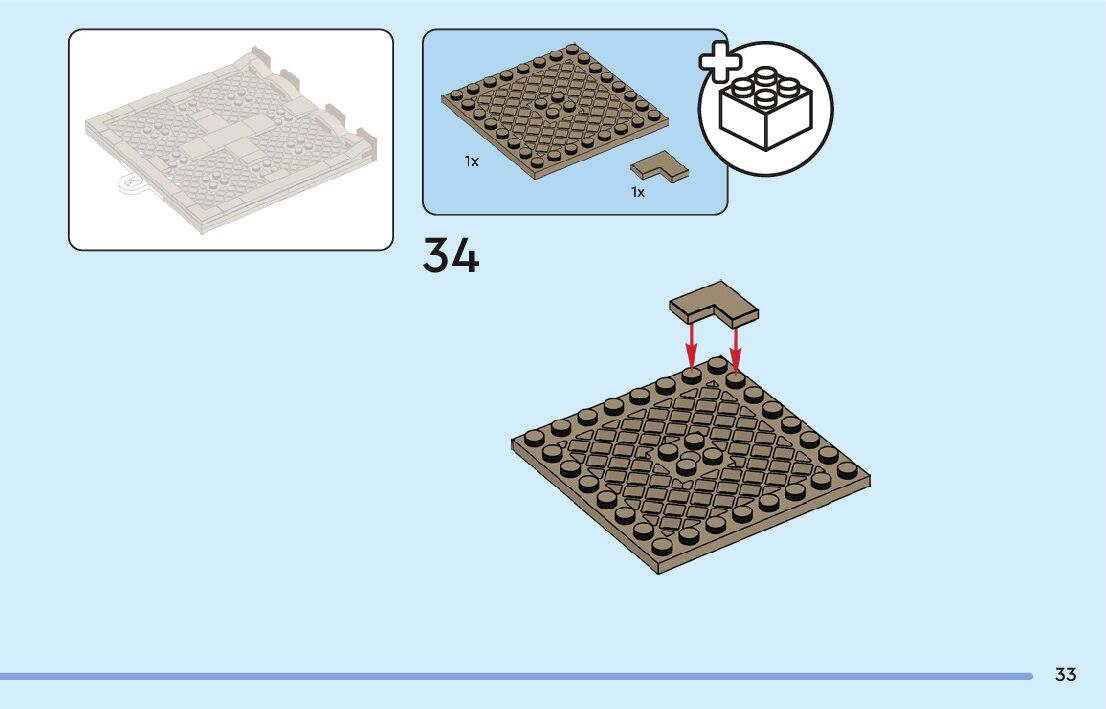 1x

1x

34

33