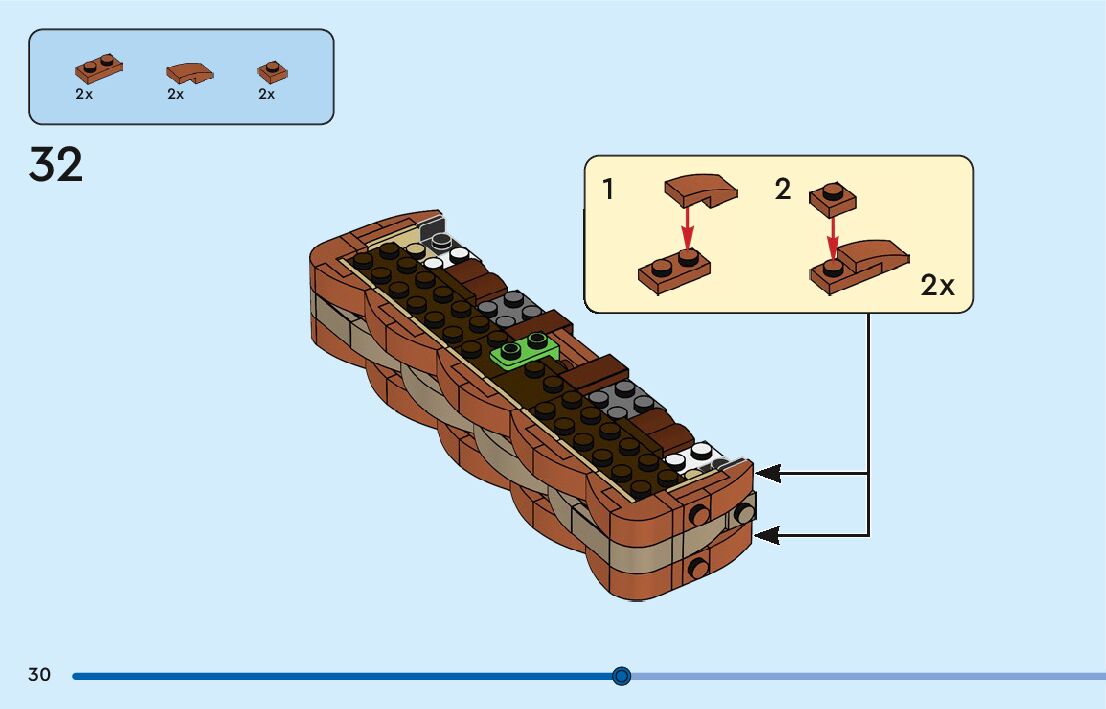 2x 2x 2x

32

1 2

2x

30