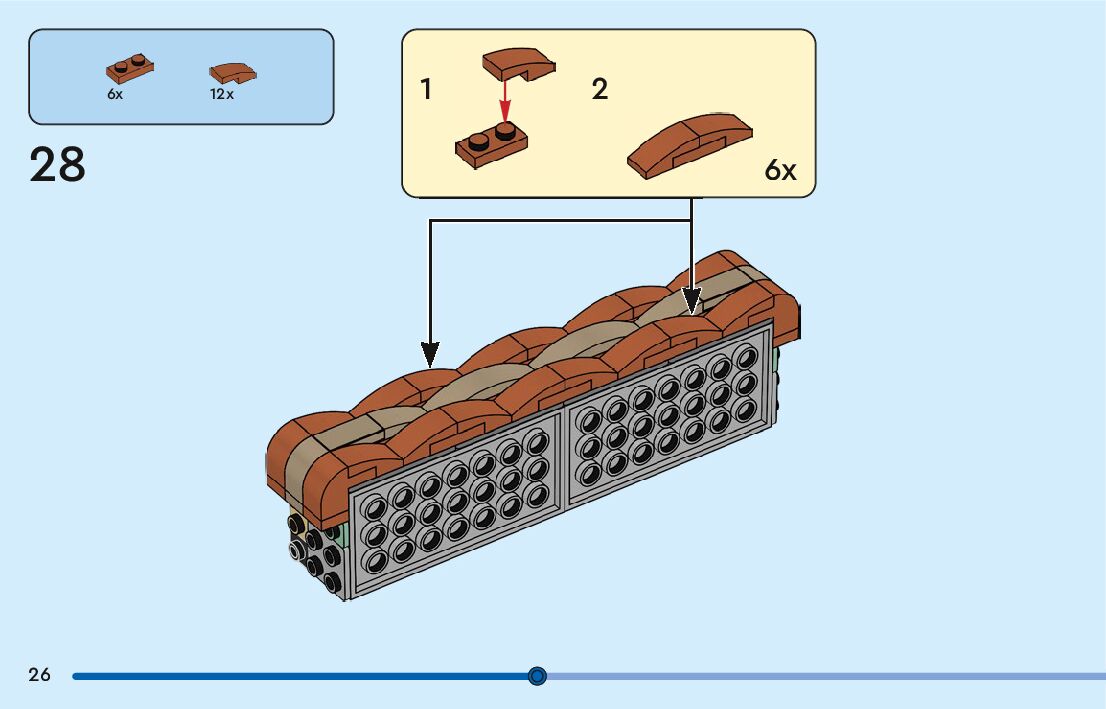 6x
12x

28

1
2
6x

26