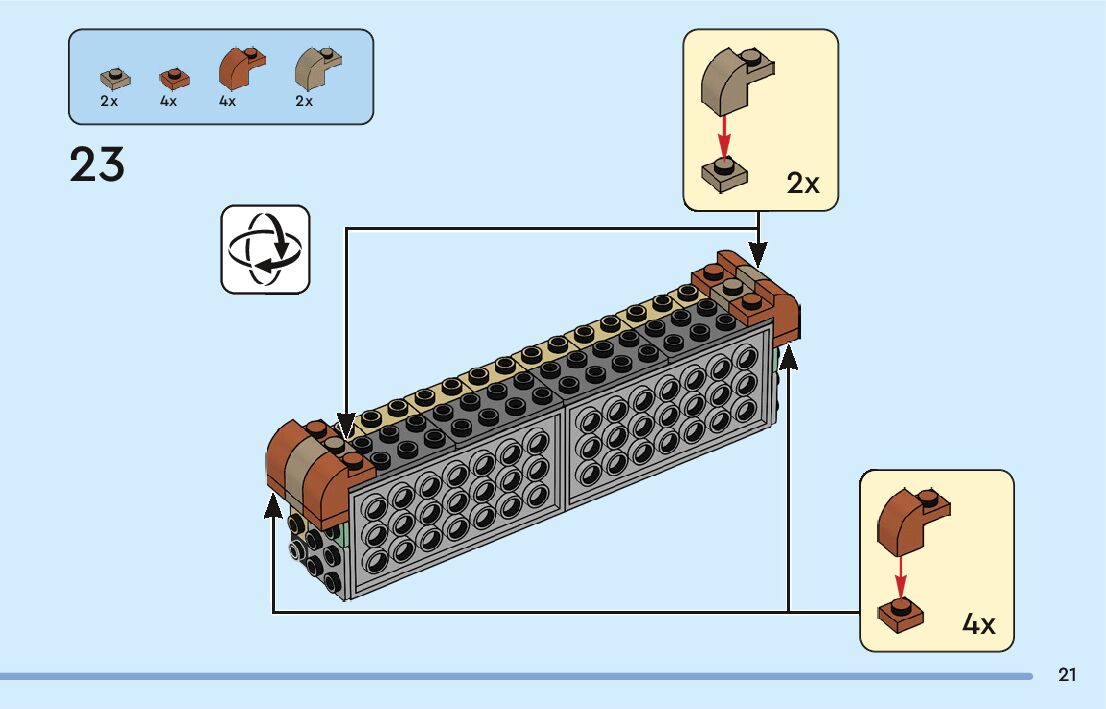 2x 4x 4x 2x

23

2x

4x

21