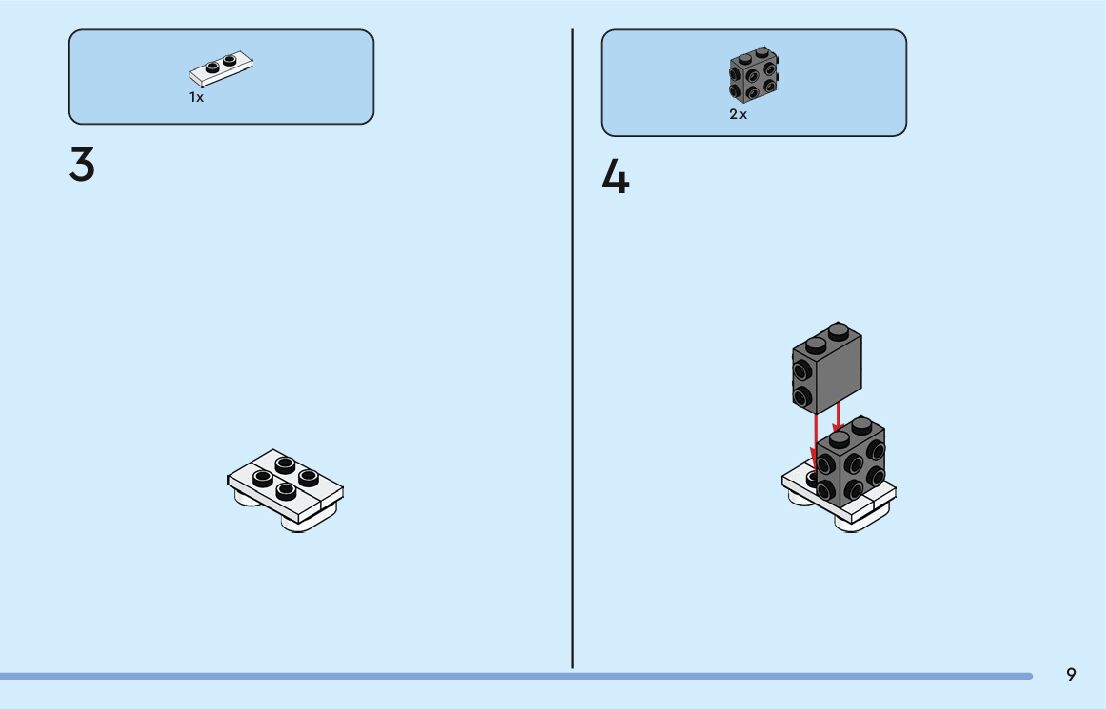 1x

3

2x

4

9