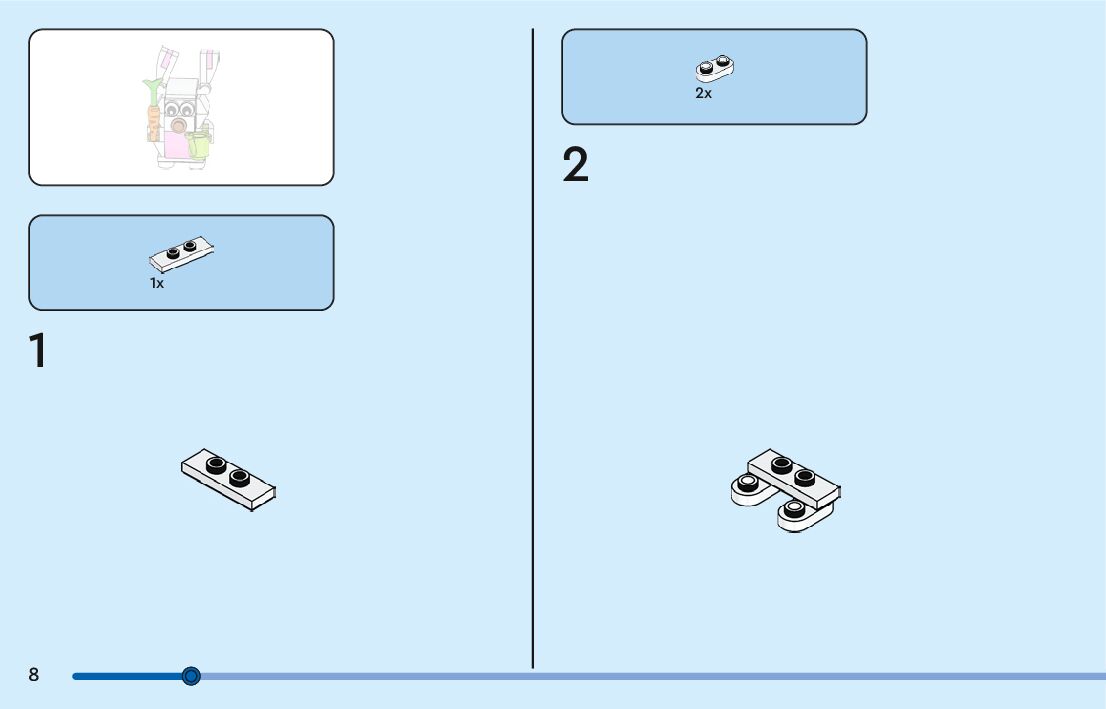 1x

1

2x

2

8