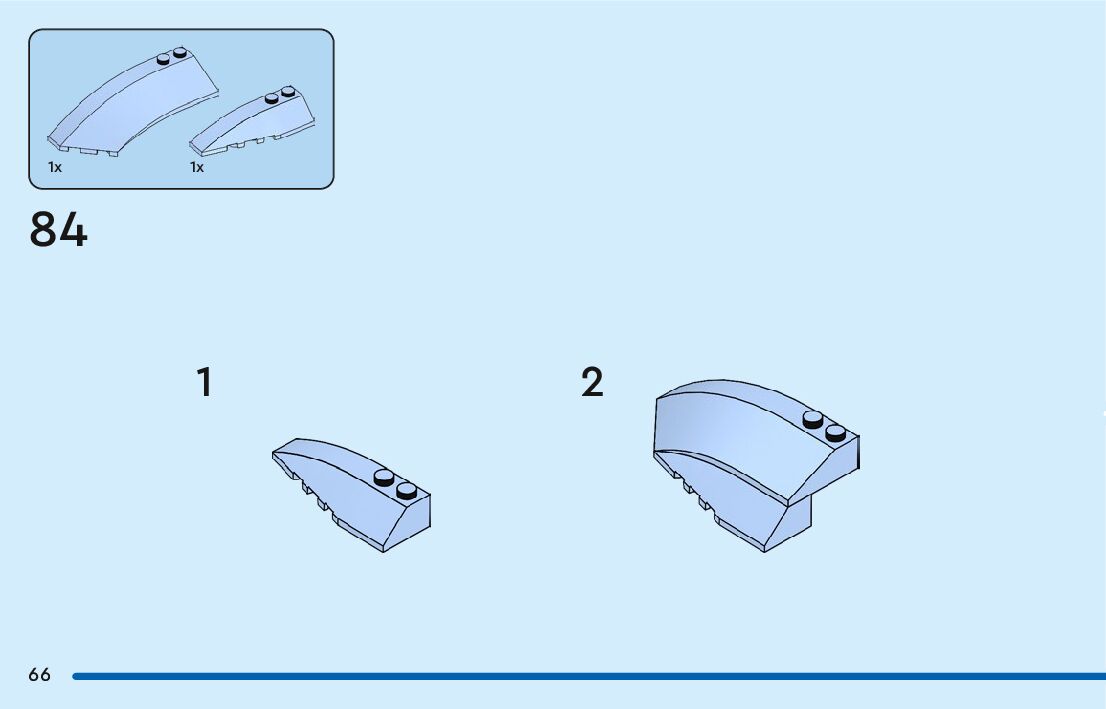 1x 1x

84

1

2

66