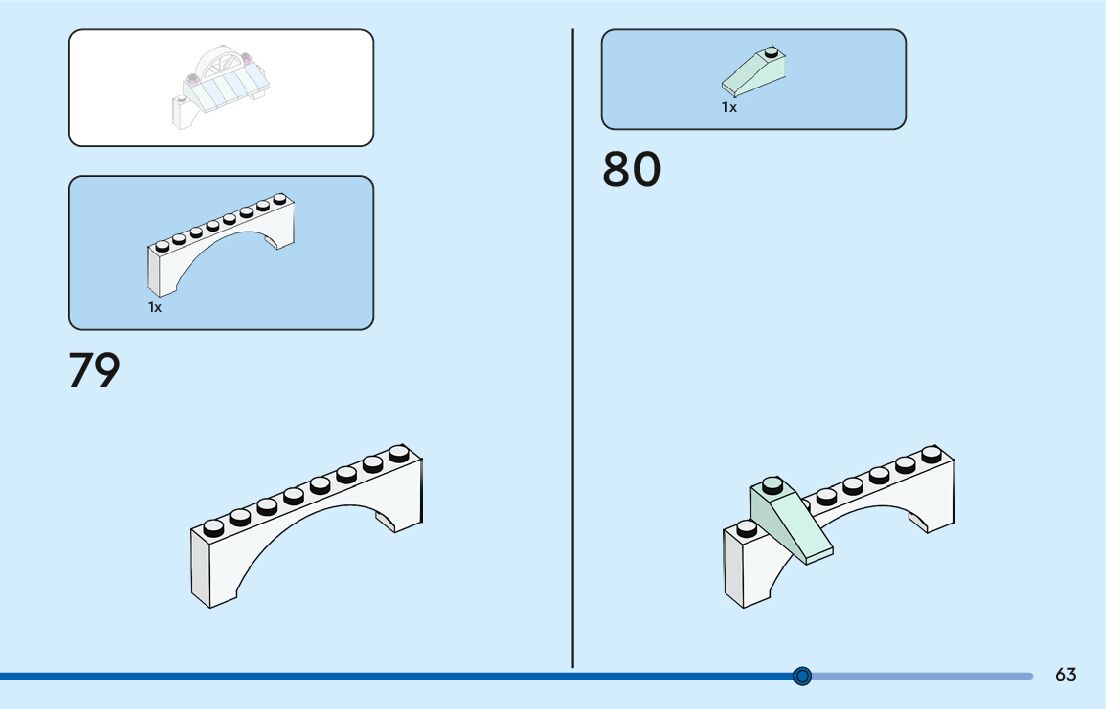 1x

79

1x

80

63