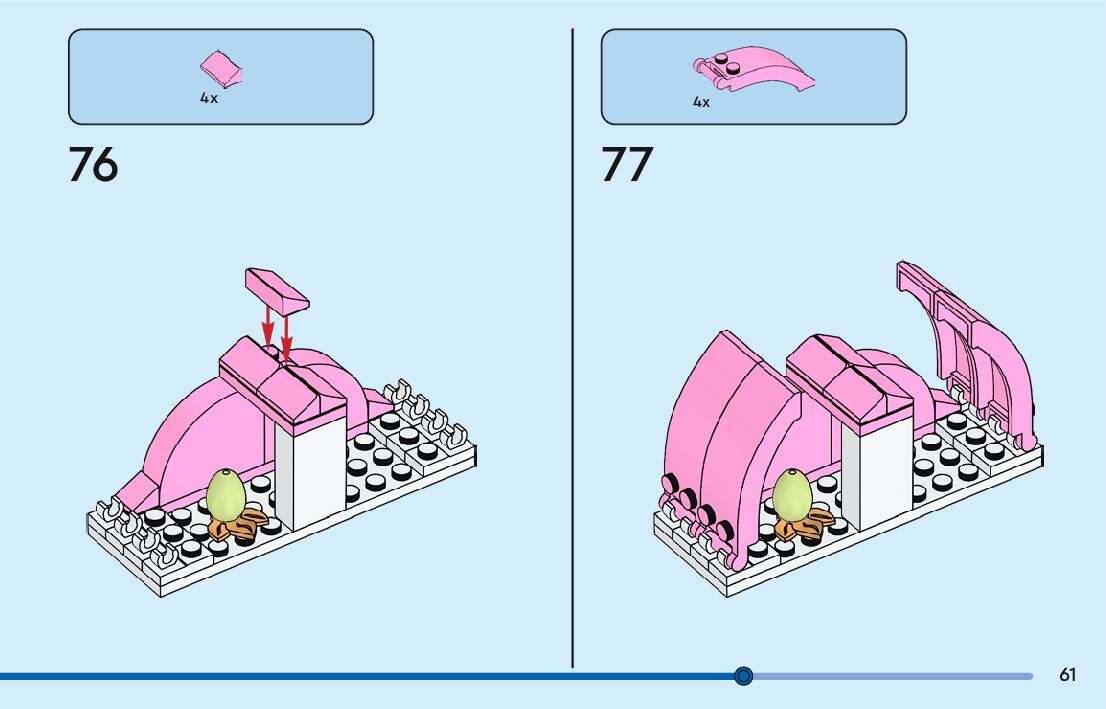 4x

76

4x

77

61