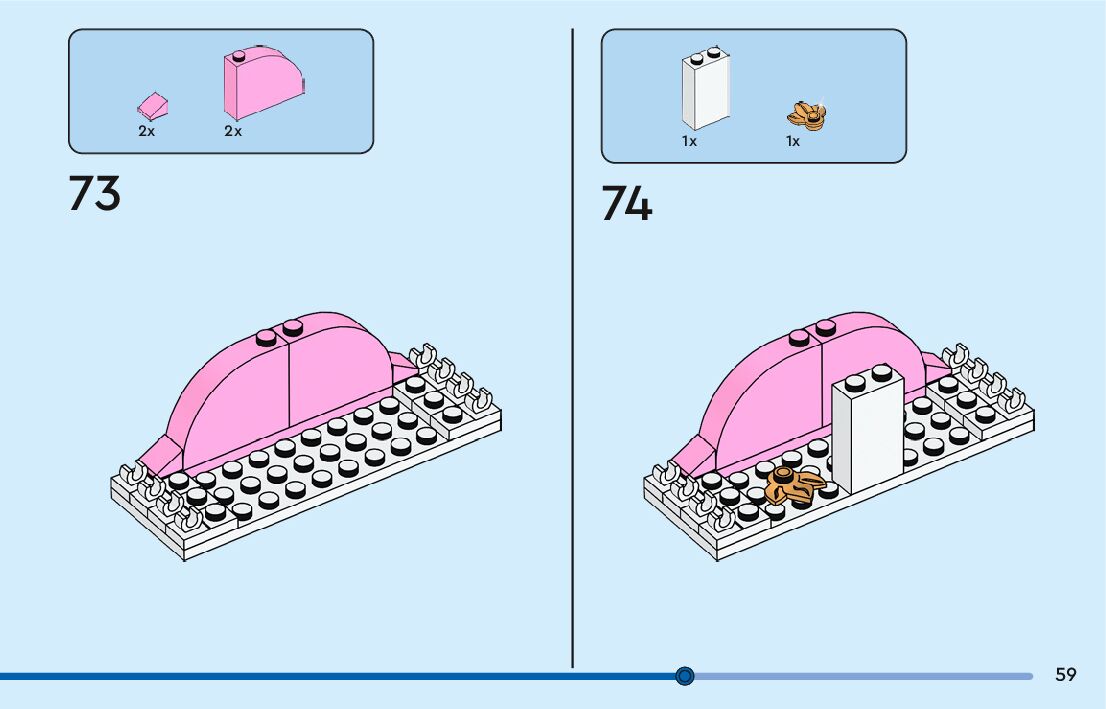 2x 2x

73

1x 1x

74

59