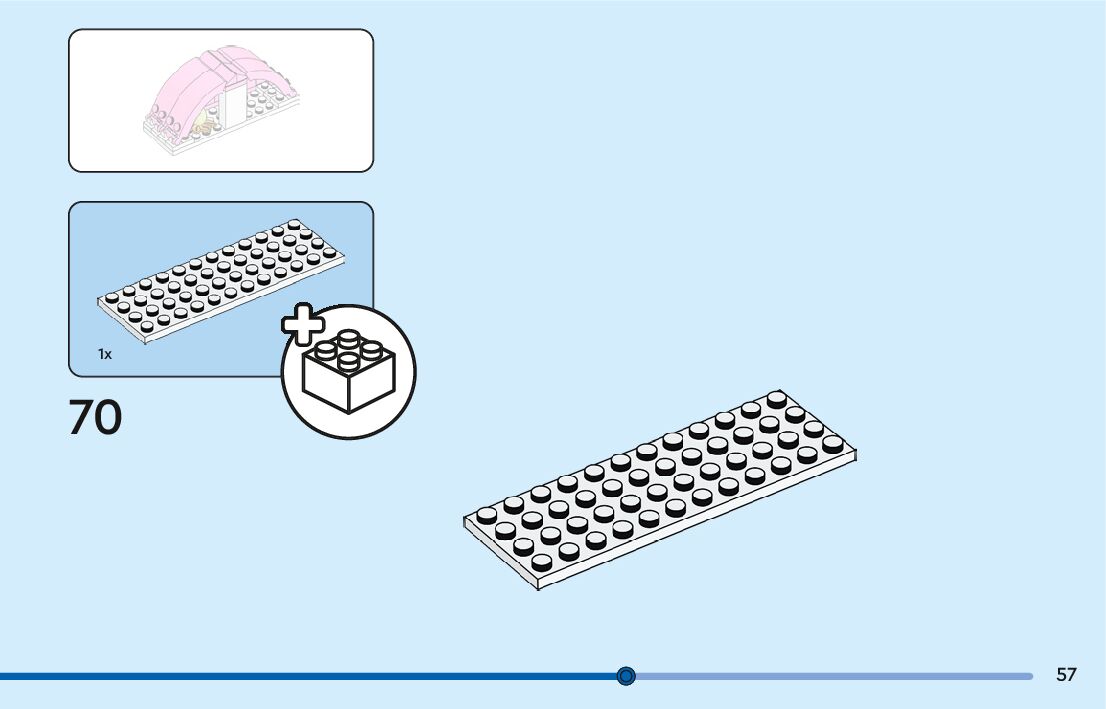 1x

70

57