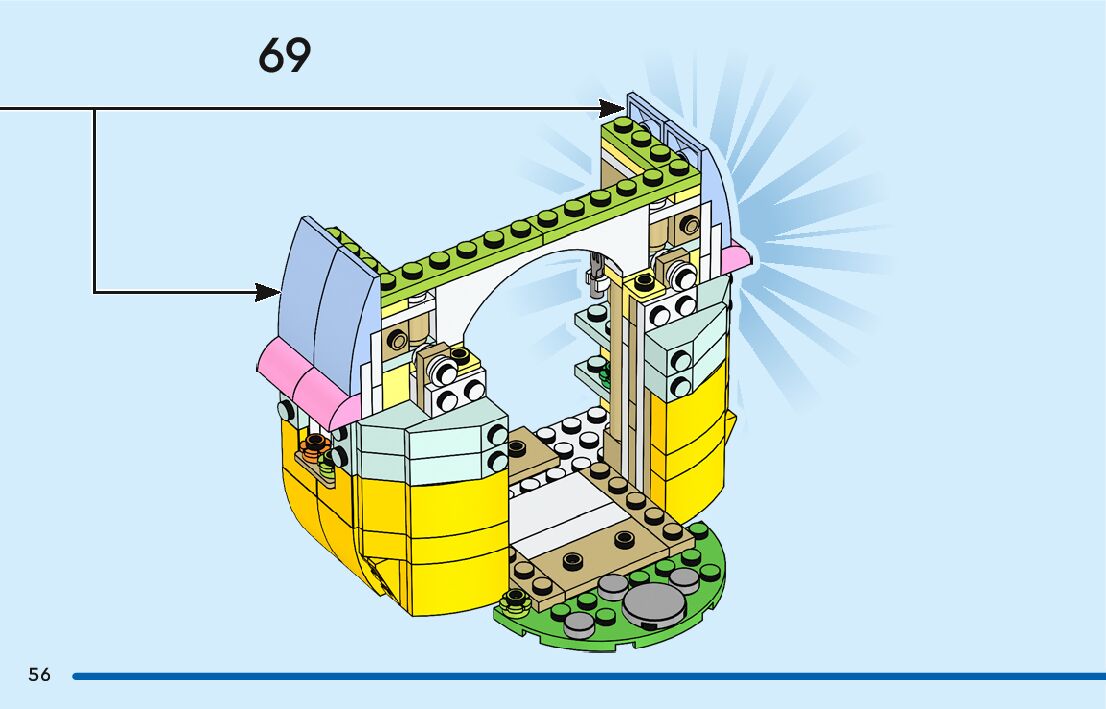 69

56