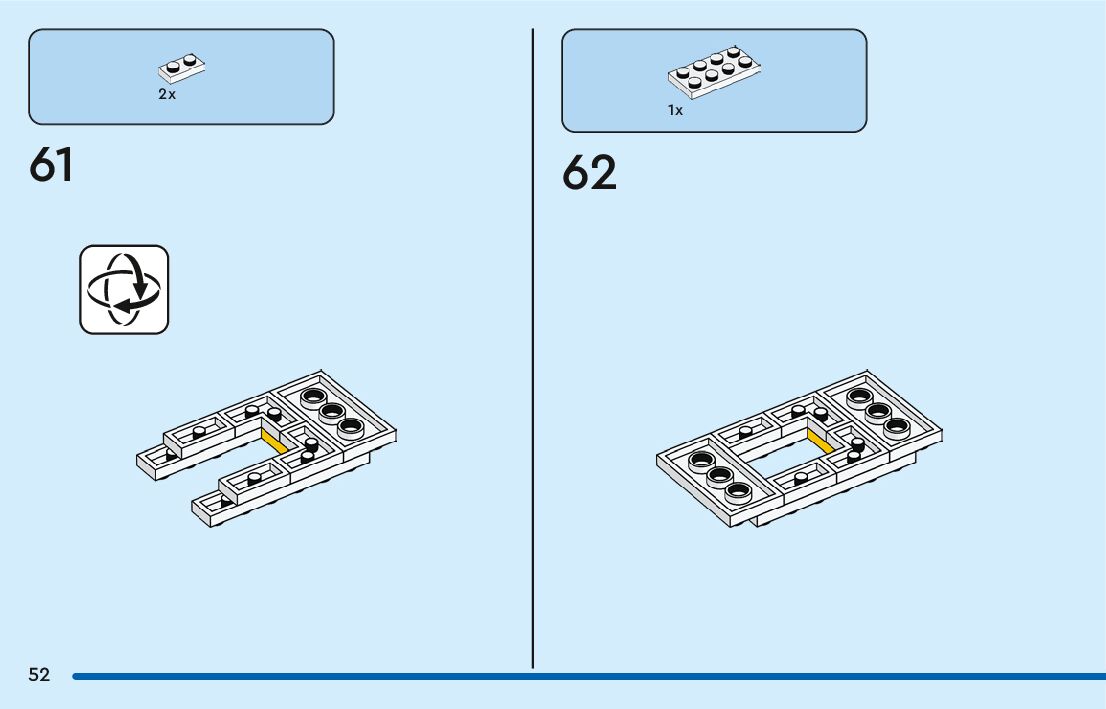 2x

61

1x

62

52